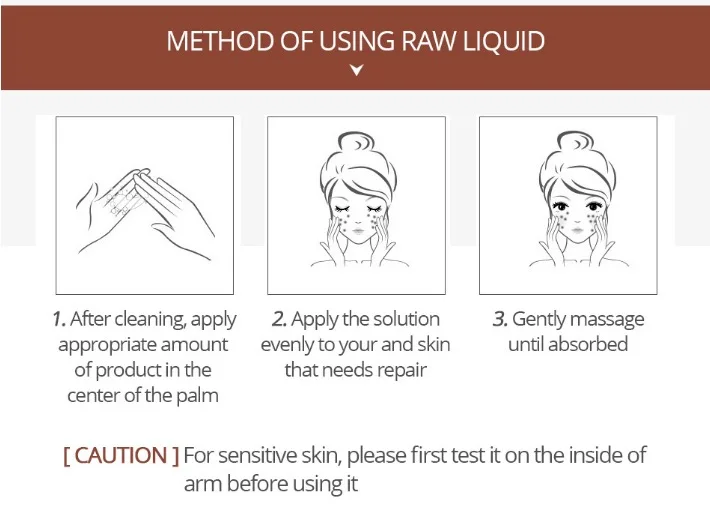 METHOD OF USING RAW LIQUID

1. After cleaning, apply appropriate amount of product in the center of the palm

2. Apply the solution evenly to your and skin that needs repair

3. Gently massage until absorbed

[ CAUTION ] For sensitive skin, please first test it on the inside of arm before using it