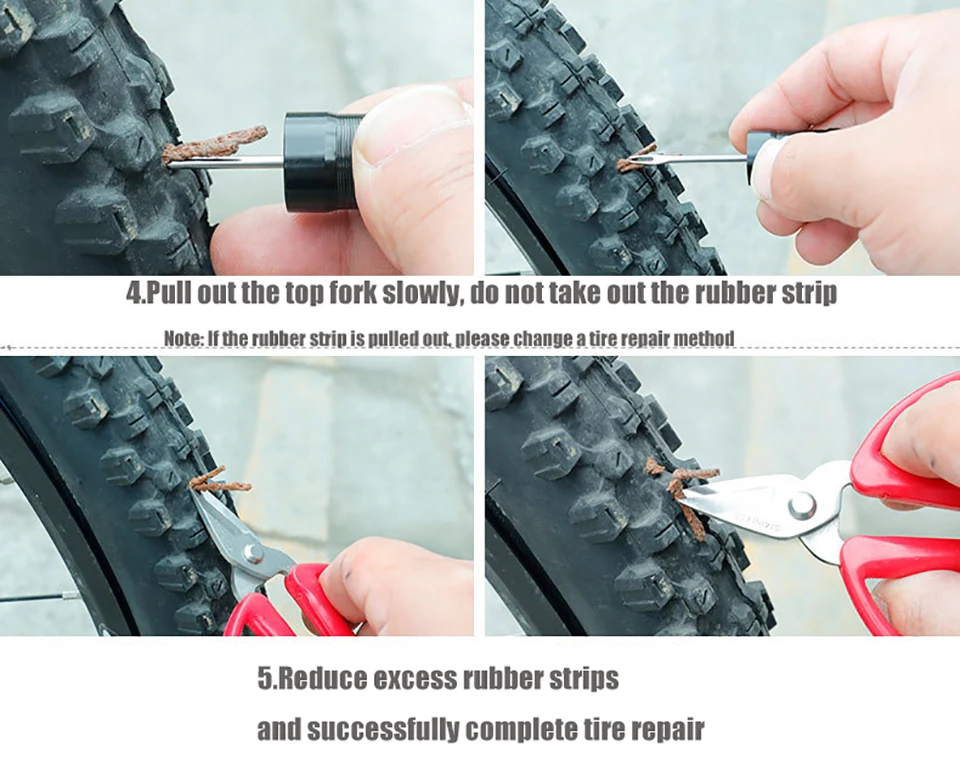 4.Pull out the top fork slowly, do not take out the rubber strip

Note: If the rubber strip is pulled out, please change a tire repair method

5.Reduce excess rubber strips

and successfully complete tire repair