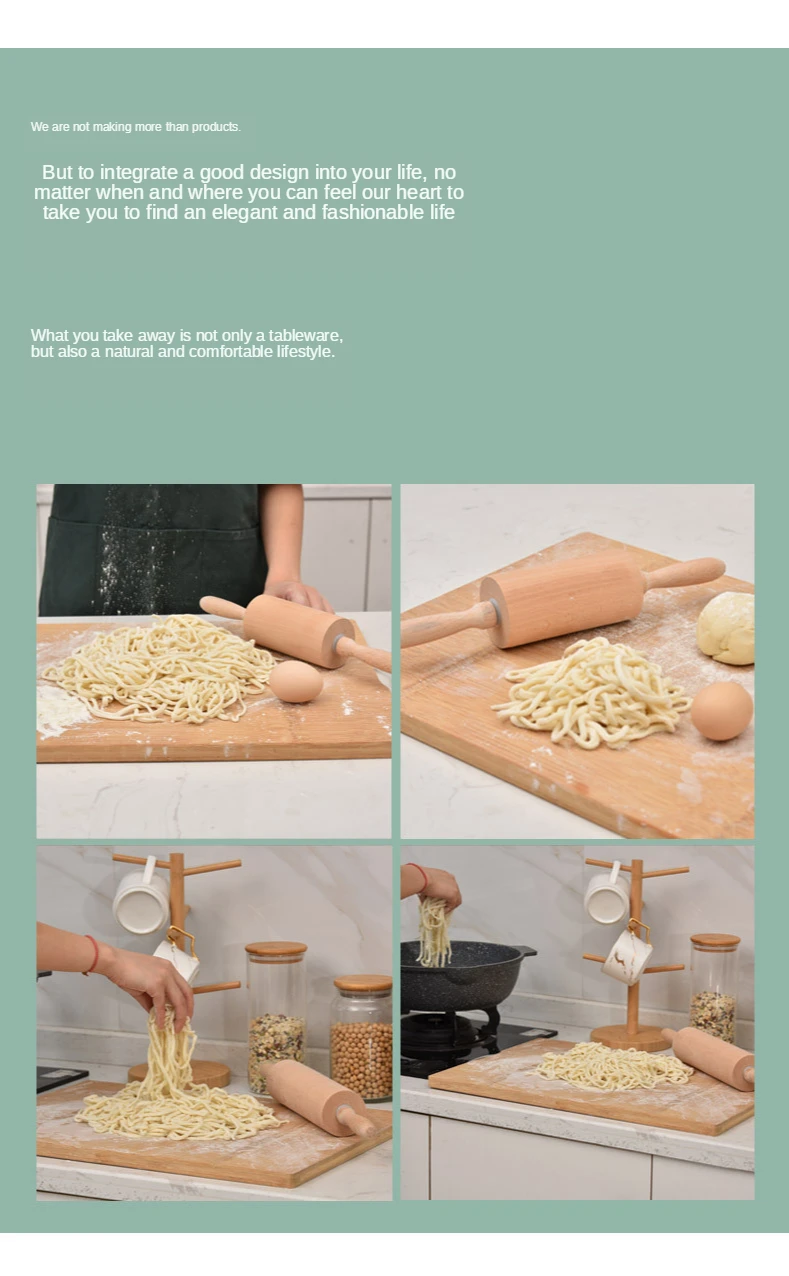 We are not making more than products.

But to integrate a good design into your life, no matter when and where you can feel our heart to take you to find an elegant and fashionable life

What you take away is not only a tableware, but also a natural and comfortable lifestyle.