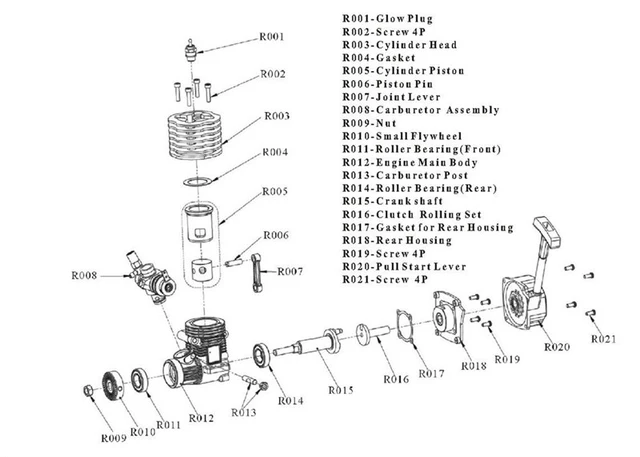 R001-Glow Plug
R002-Screw 4P
R003-Cylinder Head
R004-Gasket
R005-Cylinder Piston
R006-Piston Pin
R007-Joint Lever
R008-Carburetor Assembly
R009-Nut
R010-Small Flywheel
R011-Roller Bearing(Front)
R012-Engine Main Body
R013-Carburetor Post
R014-Roller Bearing(Rear)
R015-Crank shaft
R016-Clutch Rolling Set
R017-Gasket for Rear Housing
R018-Rear Housing
R019-Screw 4P
R020-Pull Start Lever
R021-Screw 4P

R001
R002
R003
R004
R005
R006
R007
R008
R009
R010
R011
R012
R013
R014
R015
R016
R017
R018
R019
R020
R021