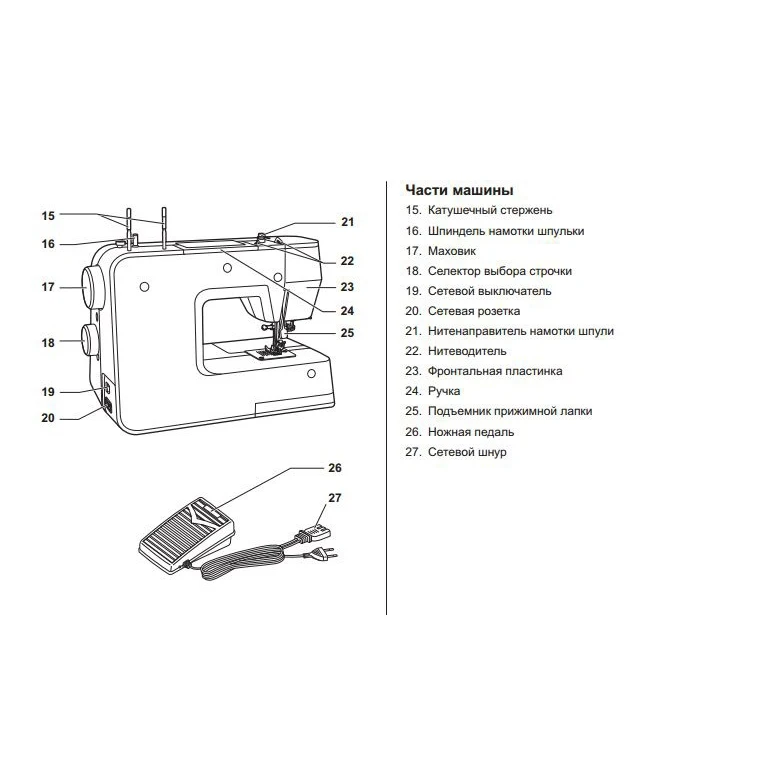 15
16
17
18
19
20
21
22
23
24
25
26
27

Части машины
15. Катушечный стержень
16. Шпиндель намотки шпульки
17. Маховик
18. Селектор выбора строчки
19. Сетевой выключатель
20. Сетевая розетка
21. Нитенаправитель намотки шпули
22. Нитеводитель
23. Фронтальная пластинка
24. Ручка
25. Подъемник прижимной лапки
26. Ножная педаль
27. Сетевой шнур