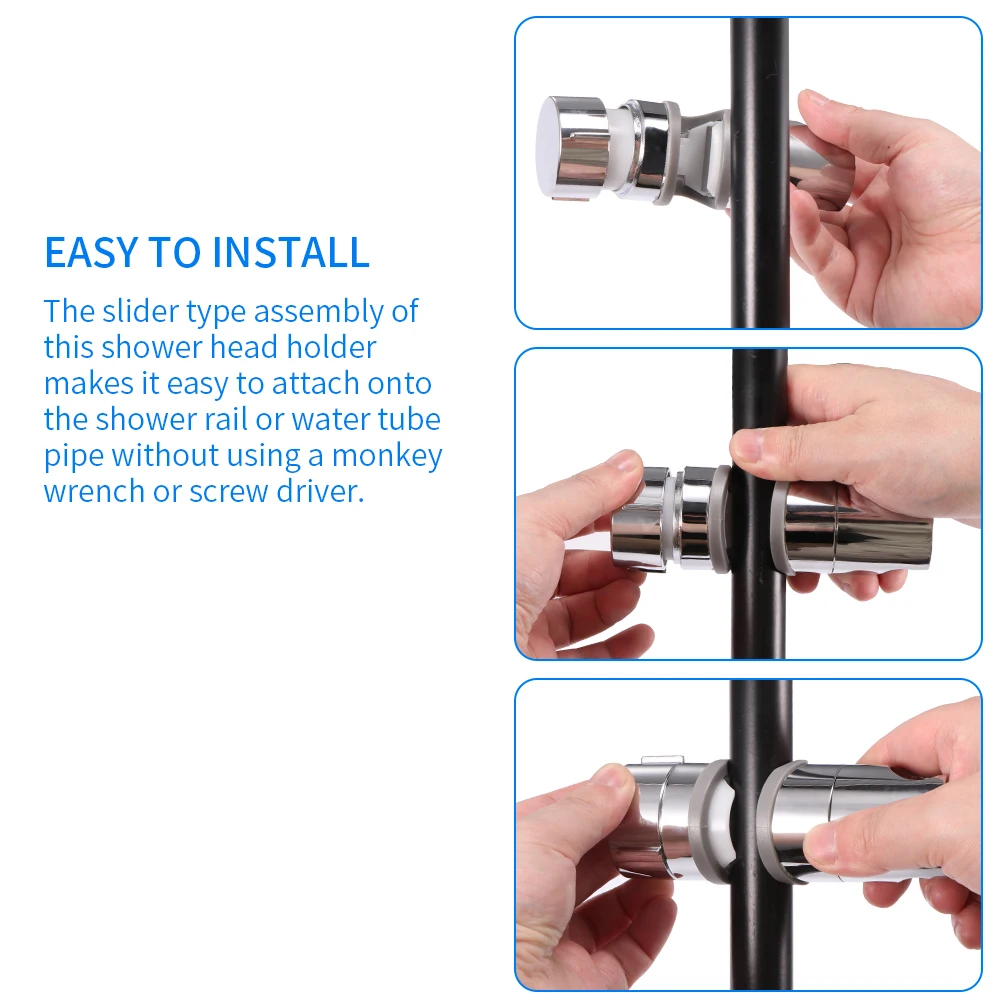 EASY TO INSTALL

The slider type assembly of this shower head holder makes it easy to attach onto the shower rail or water tube pipe without using a monkey wrench or screw driver.