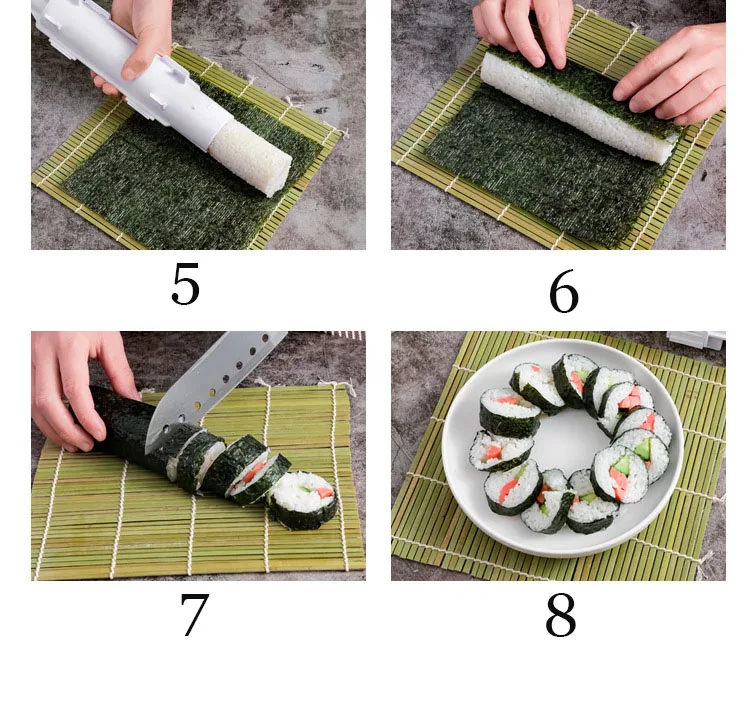 5

6

7

8