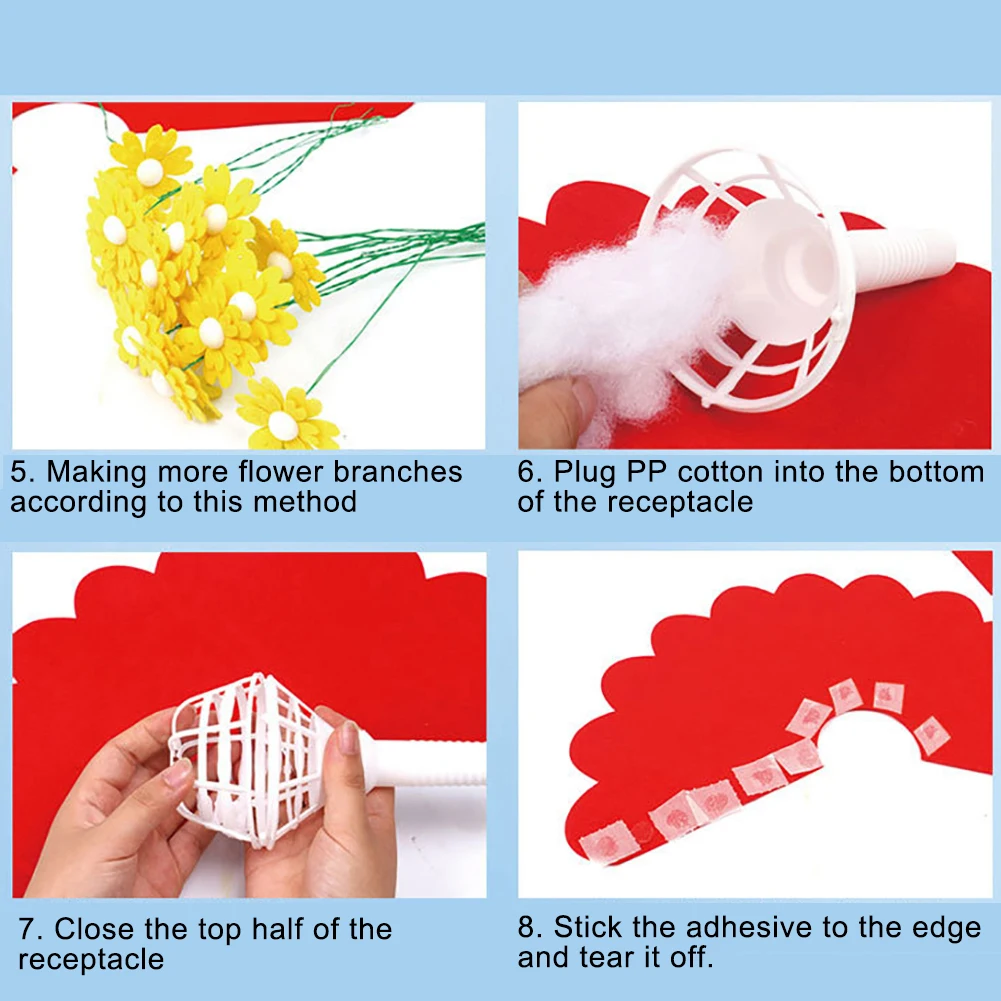 5. Making more flower branches according to this method

6. Plug PP cotton into the bottom of the receptacle

7. Close the top half of the receptacle

8. Stick the adhesive to the edge and tear it off.