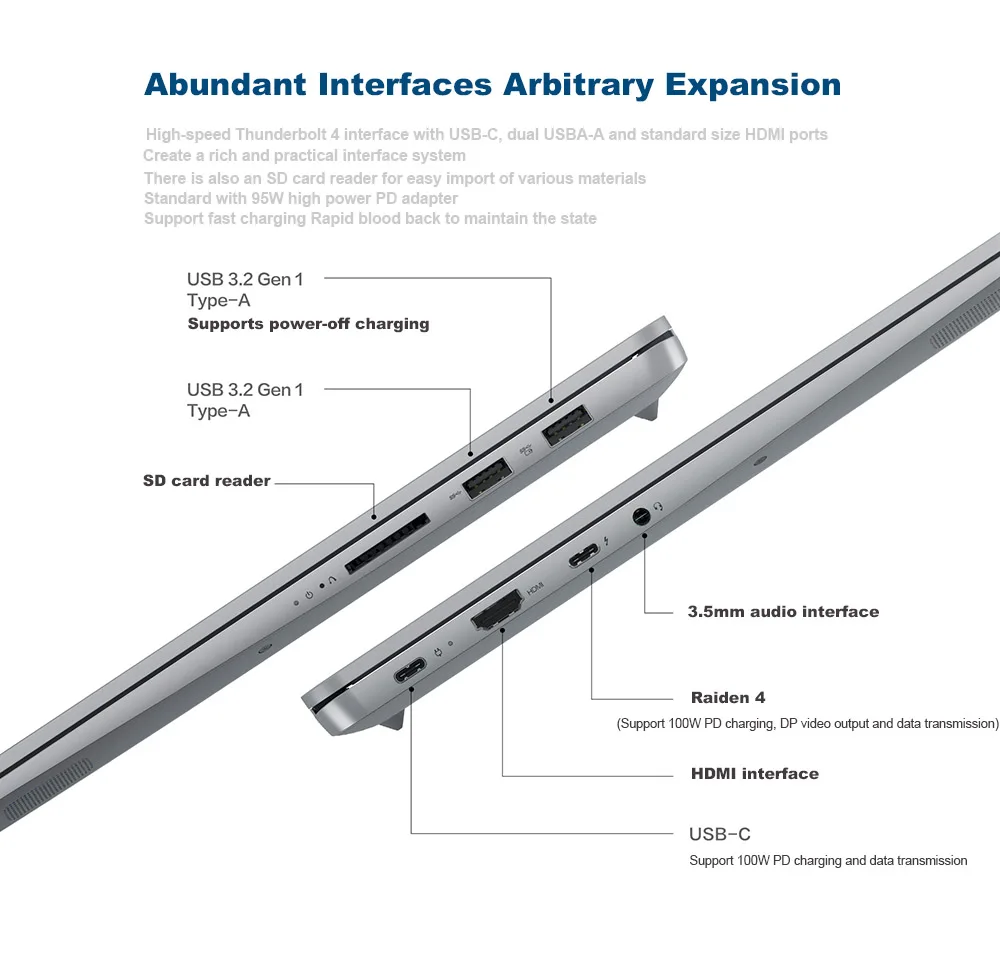 Abundant Interfaces Arbitrary Expansion

High-speed Thunderbolt 4 interface with USB-C, dual USBA-A and standard size HDMI ports
Create a rich and practical interface system
There is also an SD card reader for easy import of various materials
Standard with 95W high power PD adapter
Support fast charging Rapid blood back to maintain the state

USB 3.2 Gen 1
Type-A
Supports power-off charging

USB 3.2 Gen 1
Type-A

SD card reader

HDMI

3.5mm audio interface

Raiden 4
(Support 100W PD charging, DP video output and data transmission)

HDMI interface

USB-C
Support 100W PD charging and data transmission