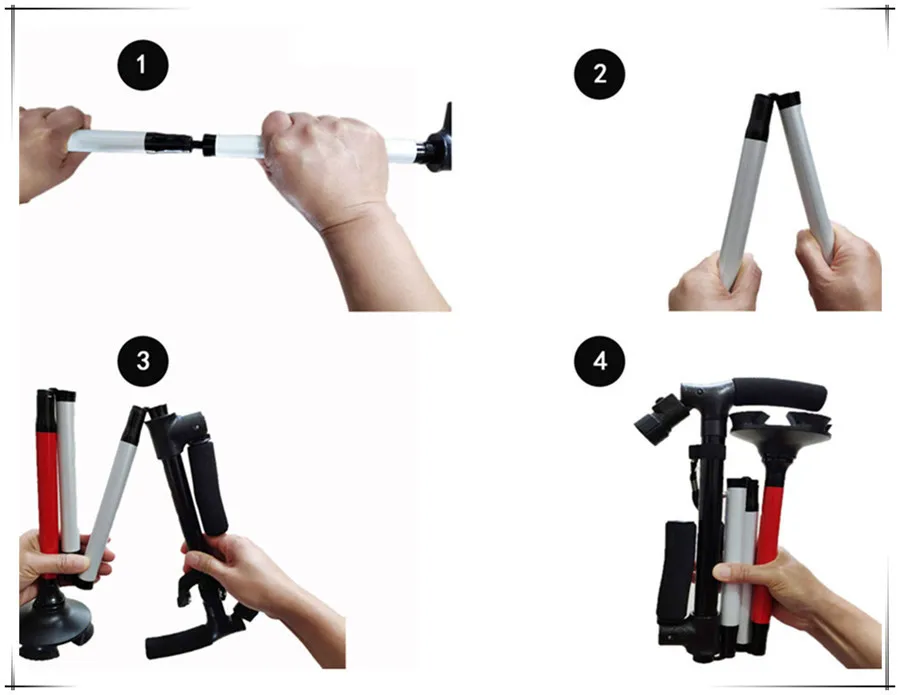 1

2

3

4