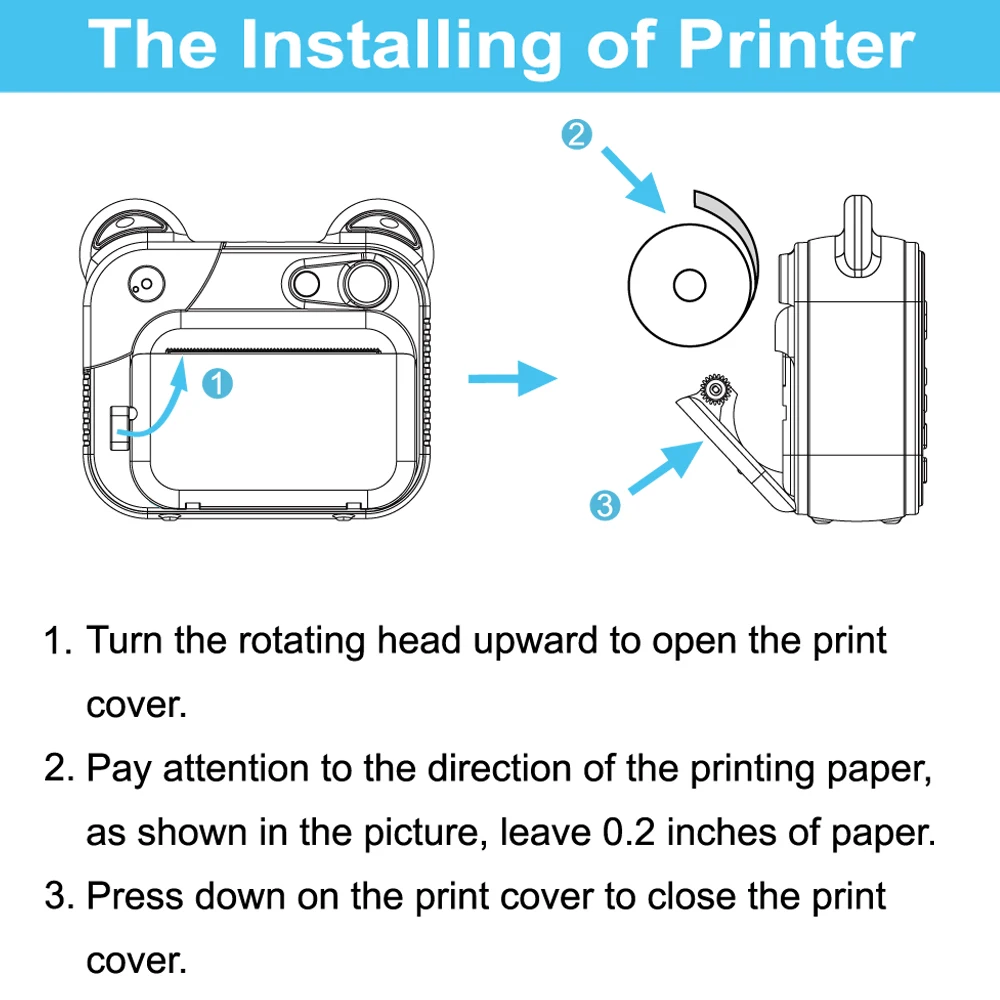 The Installing of Printer

2

1

3

1. Turn the rotating head upward to open the print cover.

2. Pay attention to the direction of the printing paper, as shown in the picture, leave 0.2 inches of paper.

3. Press down on the print cover to close the print cover.