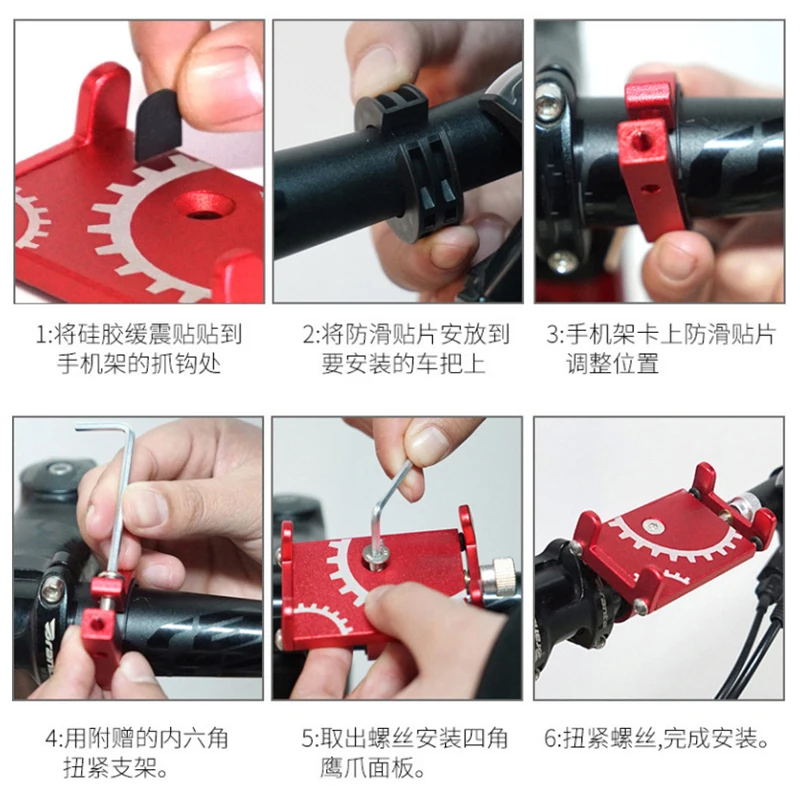 1:将硅胶缓震贴贴到手机架的抓钩处

2:将防滑贴片安放到要安装的车把上

3:手机架卡上防滑贴片调整位置

4:用附赠的内六角扭紧支架。

5:取出螺丝安装四角鹰爪面板。

6:扭紧螺丝,完成安装。