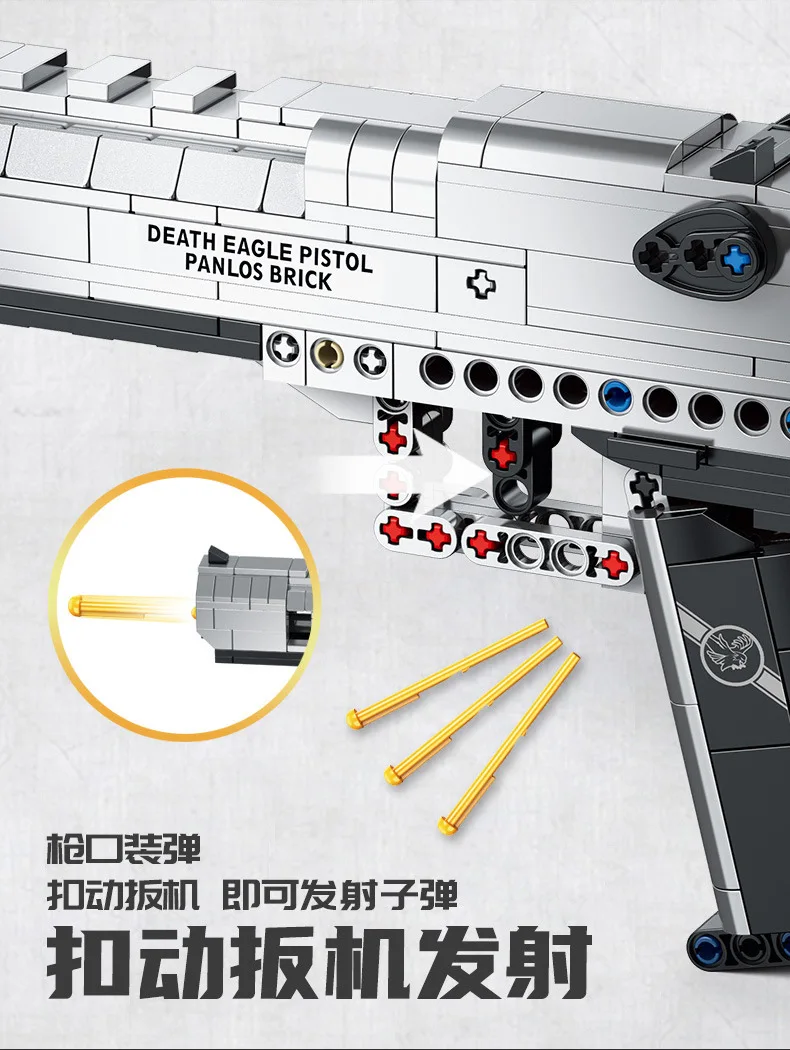 DEATH EAGLE PISTOL
PANLOS BRICK

枪口装弹
扣动扳机 即可发射子弹
扣动扳机发射