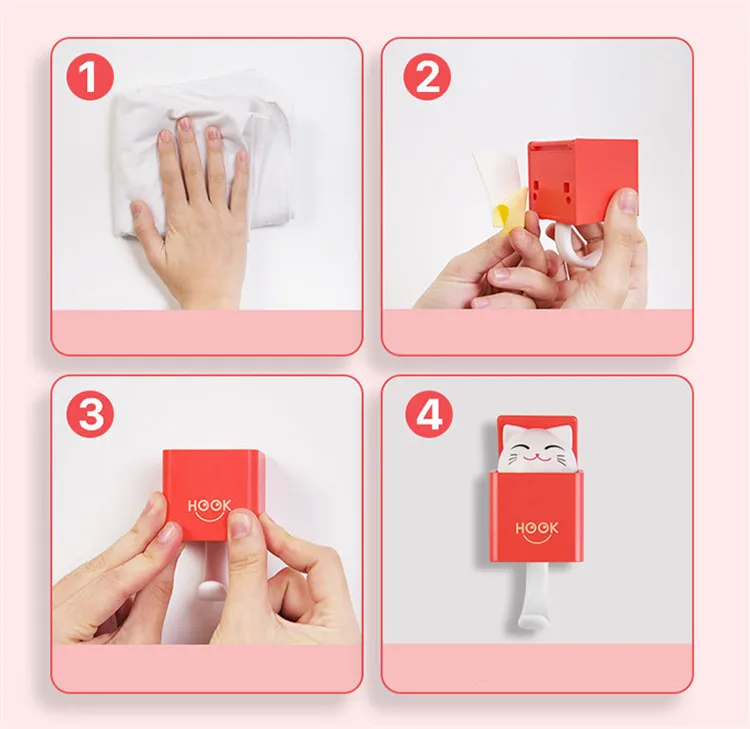 1

2

3

HOOK

4

HOOK