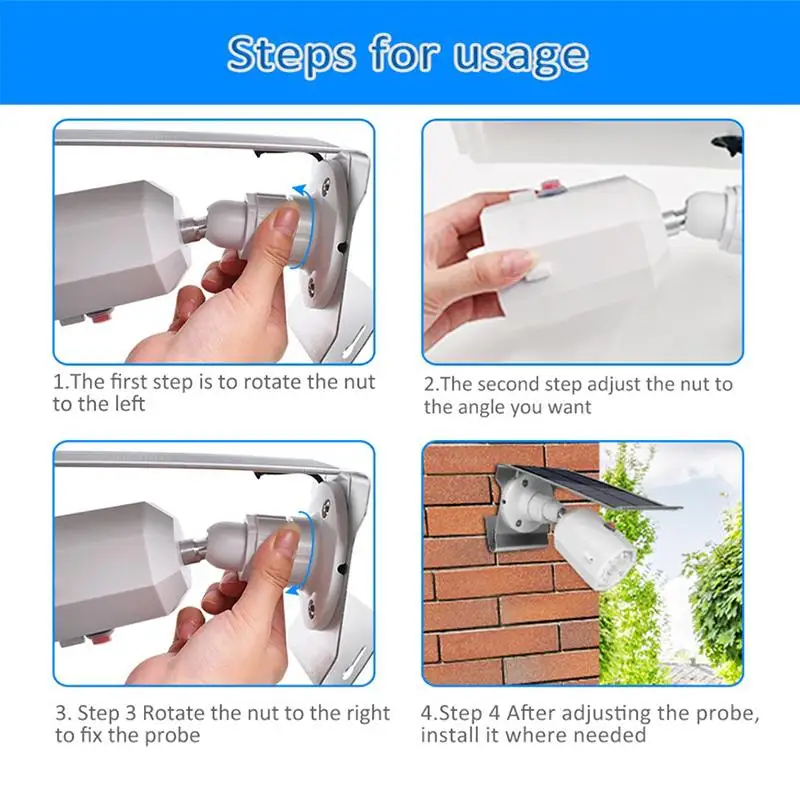 Steps for usage

1.The first step is to rotate the nut to the left

2.The second step adjust the nut to the angle you want

3. Step 3 Rotate the nut to the right to fix the probe

4.Step 4 After adjusting the probe, install it where needed