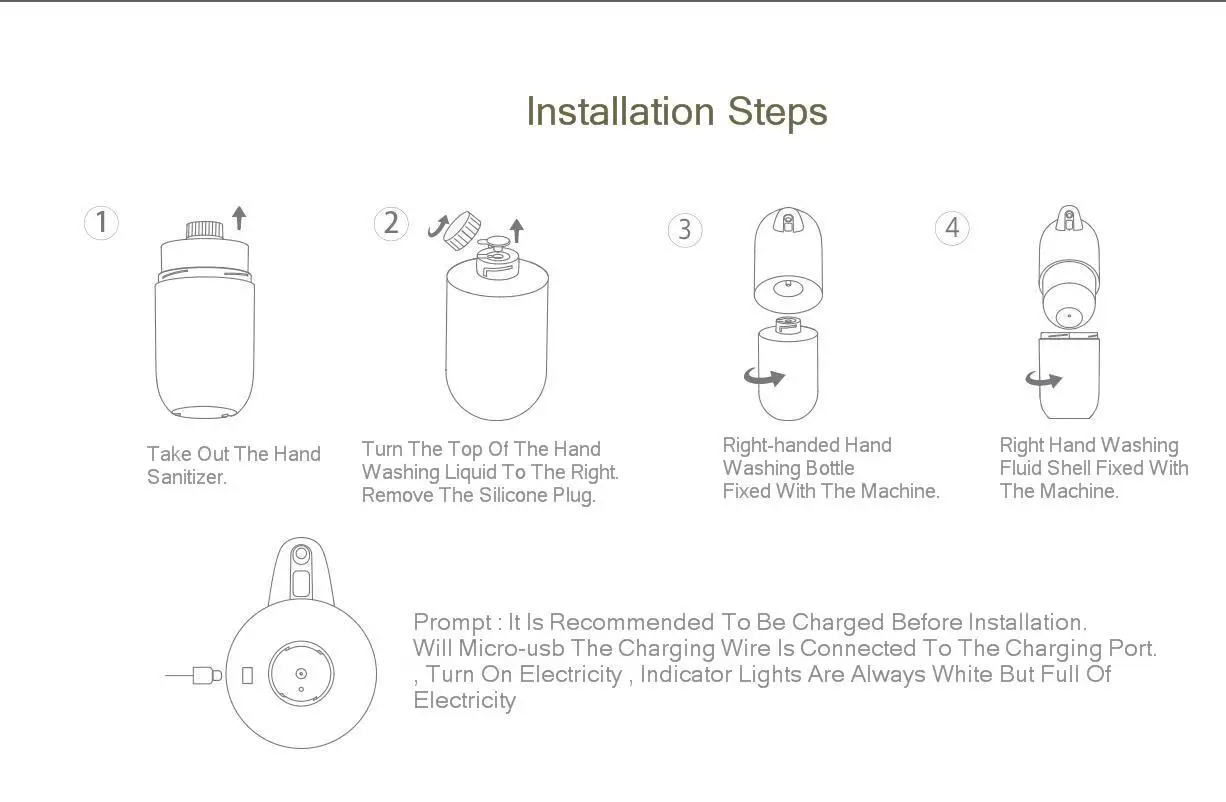 Installation Steps

1

Take Out The Hand Sanitizer.

2

Turn The Top Of The Hand Washing Liquid To The Right. Remove The Silicone Plug.

3

Right-handed Hand Washing Bottle Fixed With The Machine.

4

Right Hand Washing Fluid Shell Fixed With The Machine.

Prompt : It Is Recommended To Be Charged Before Installation. Will Micro-usb The Charging Wire Is Connected To The Charging Port. , Turn On Electricity , Indicator Lights Are Always White But Full Of Electricity