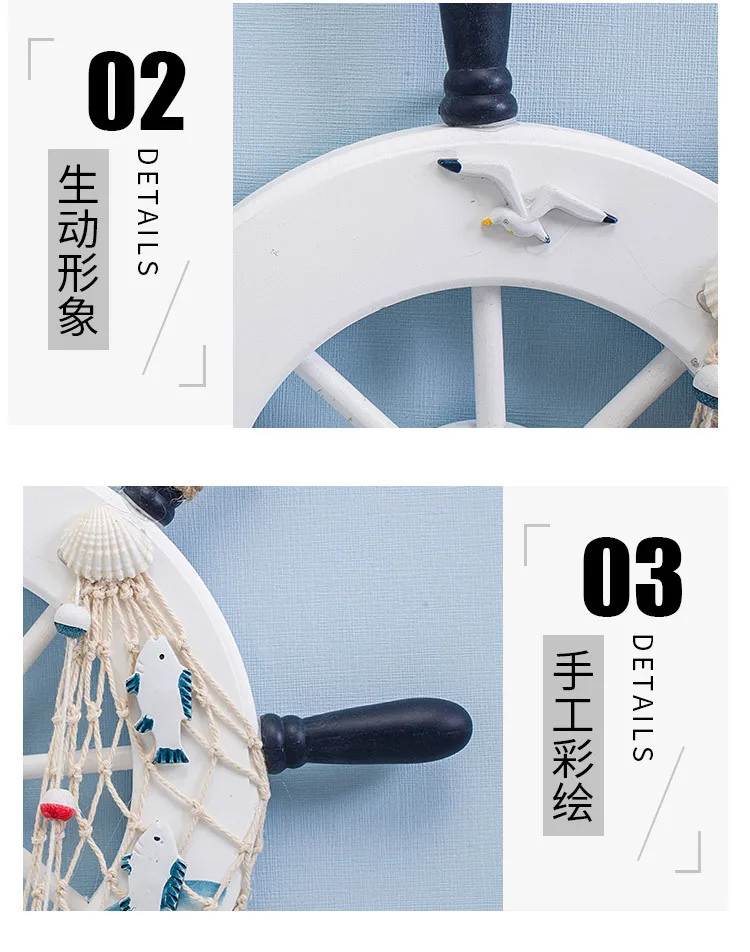 02

生动形象

DETAILS

03

手工彩绘

DETAILS