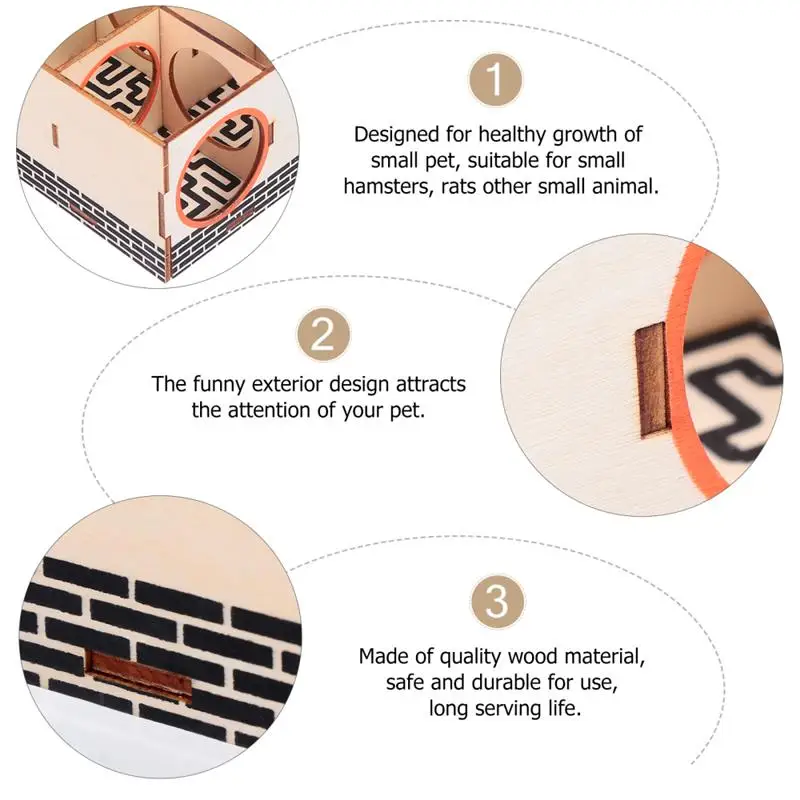 1

Designed for healthy growth of small pet, suitable for small hamsters, rats other small animal.

2

The funny exterior design attracts the attention of your pet.

3

Made of quality wood material, safe and durable for use, long serving life.