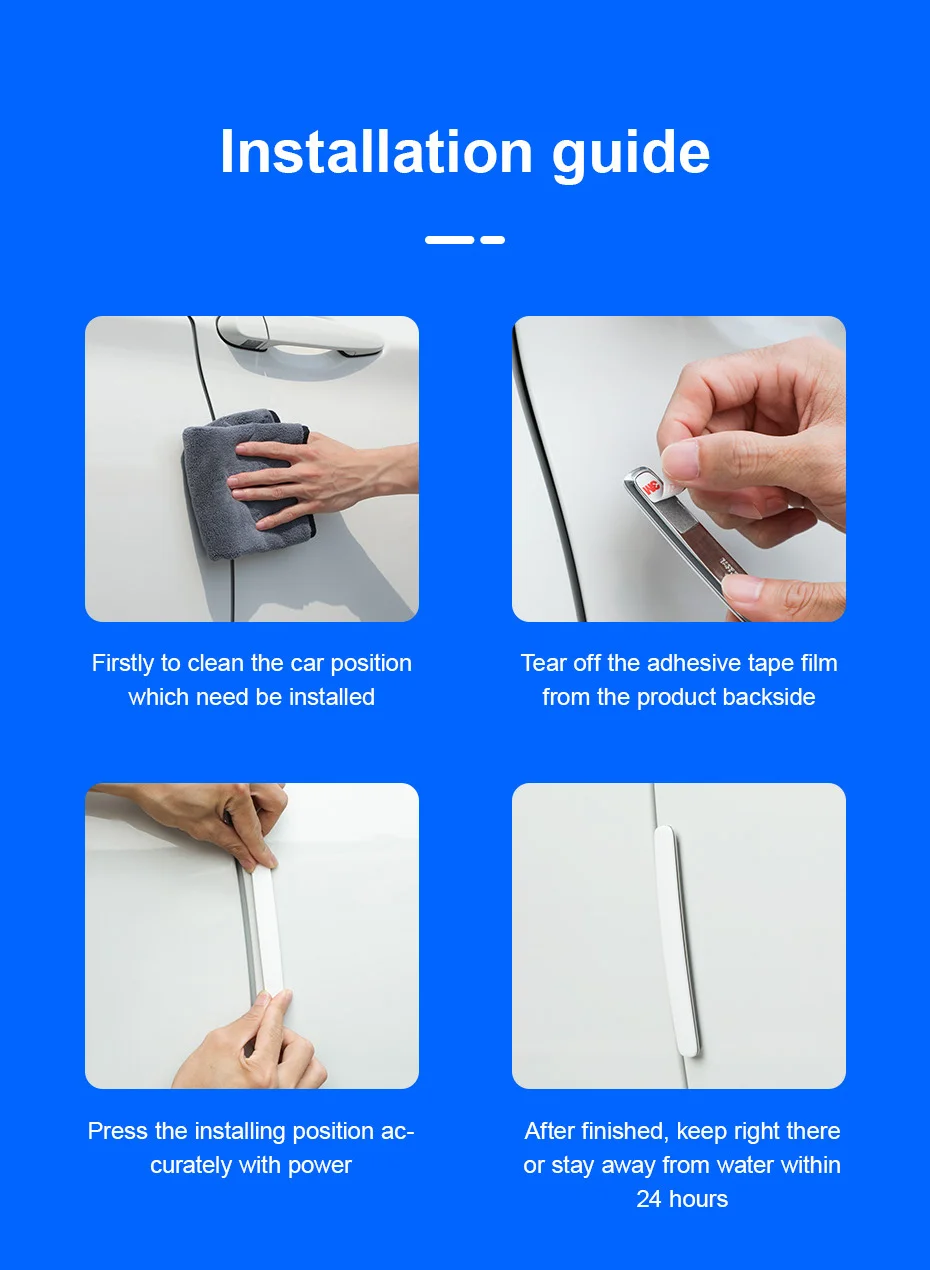 Installation guide

Firstly to clean the car position which need be installed

Tear off the adhesive tape film from the product backside

Press the installing position accurately with power

After finished, keep right there or stay away from water within 24 hours