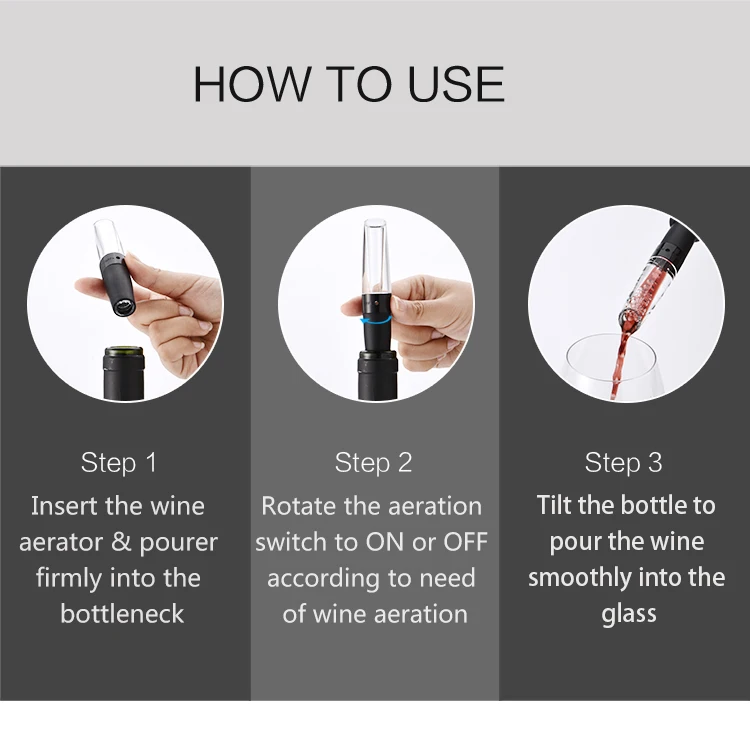 HOW TO USE

Step 1
Insert the wine aerator & pourer firmly into the bottleneck

Step 2
Rotate the aeration switch to ON or OFF according to need of wine aeration

Step 3
Tilt the bottle to pour the wine smoothly into the glass