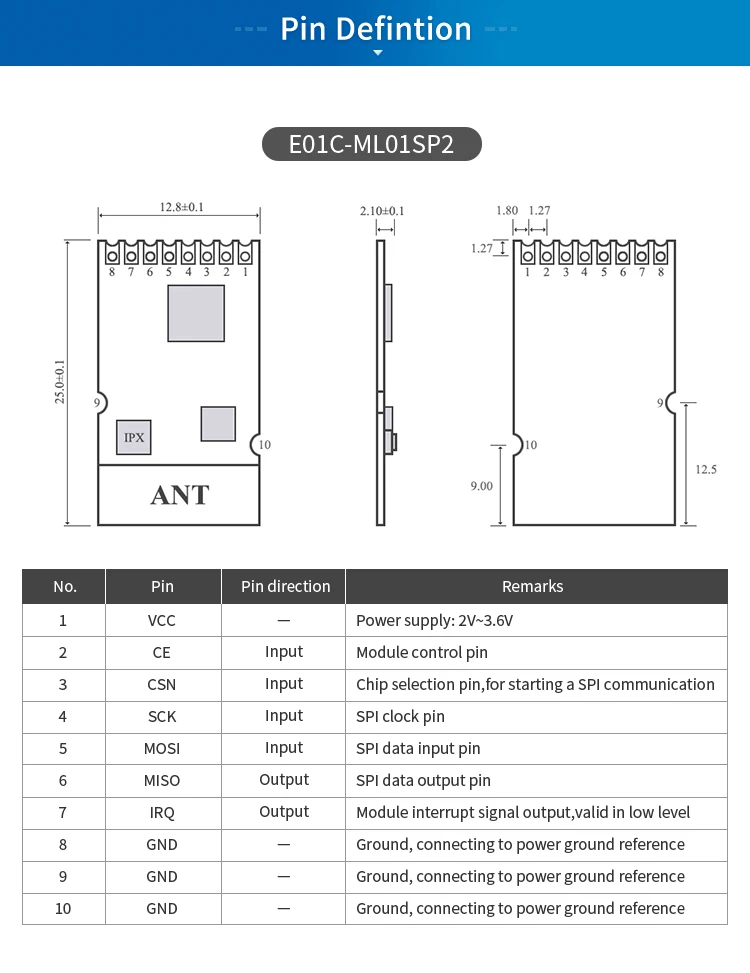 Pin Defintion

E01C-ML01SP2

12.8±0.1

8 7 6 5 4 3 2 1

25.0±0.1

9

IPX

10

ANT

2.10±0.1

1.80 1.27

1.27

1 2 3 4 5 6 7 8

9

10

9.00

12.5

| No. | Pin | Pin direction | Remarks |
|---|---|---|---|
| 1 | VCC | — | Power supply: 2V~3.6V |
| 2 | CE | Input | Module control pin |
| 3 | CSN | Input | Chip selection pin,for starting a SPI communication |
| 4 | SCK | Input | SPI clock pin |
| 5 | MOSI | Input | SPI data input pin |
| 6 | MISO | Output | SPI data output pin |
| 7 | IRQ | Output | Module interrupt signal output,valid in low level |
| 8 | GND | — | Ground, connecting to power ground reference |
| 9 | GND | — | Ground, connecting to power ground reference |
| 10 | GND | — | Ground, connecting to power ground reference |