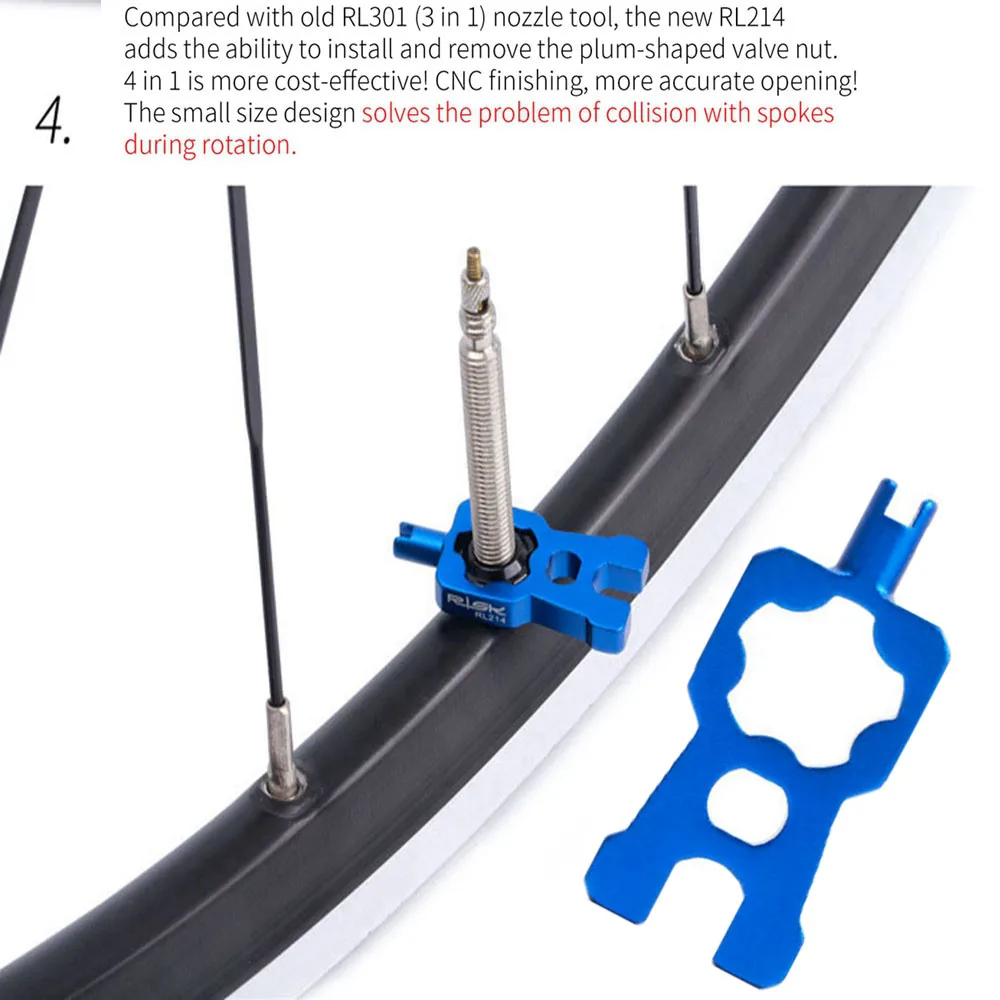 4.

Compared with old RL301 (3 in 1) nozzle tool, the new RL214 adds the ability to install and remove the plum-shaped valve nut. 4 in 1 is more cost-effective! CNC finishing, more accurate opening! The small size design solves the problem of collision with spokes during rotation.

RISK
RL214