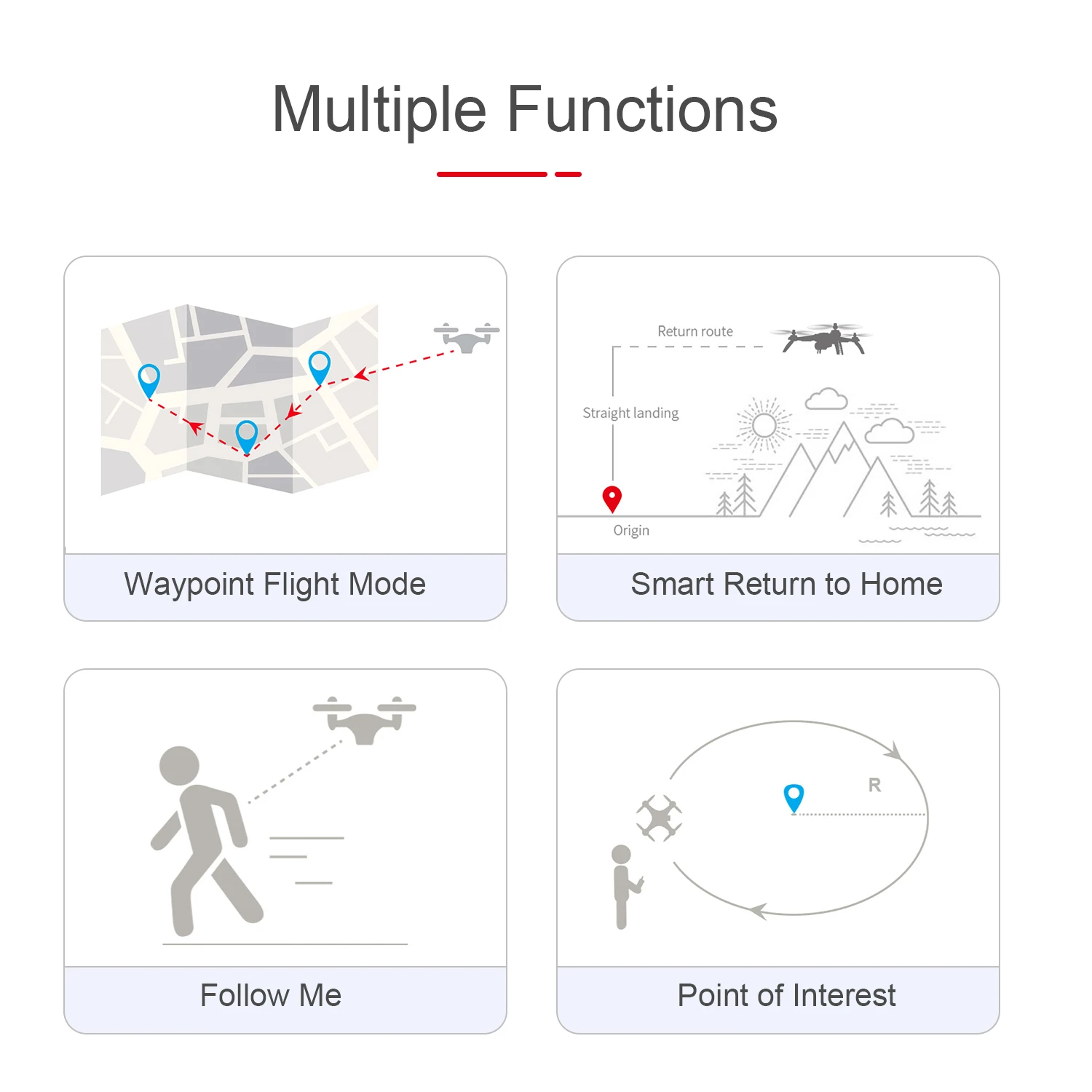 Multiple Functions

Waypoint Flight Mode

Return route

Straight landing

Origin

Smart Return to Home

Follow Me

R

Point of Interest