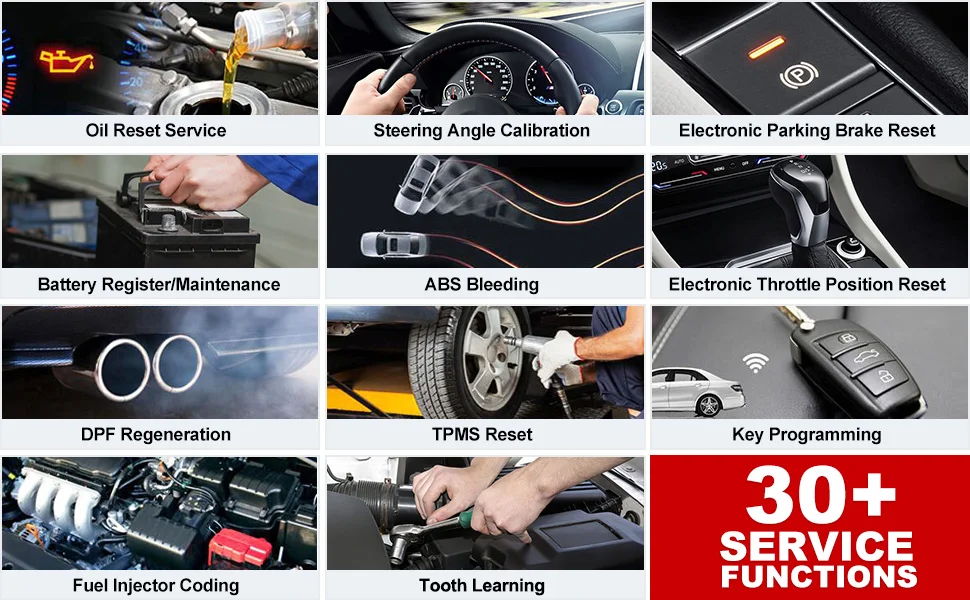 Oil Reset Service

Steering Angle Calibration

Electronic Parking Brake Reset

Battery Register/Maintenance

ABS Bleeding

Electronic Throttle Position Reset

DPF Regeneration

TPMS Reset

Key Programming

Fuel Injector Coding

Tooth Learning

30+ SERVICE FUNCTIONS