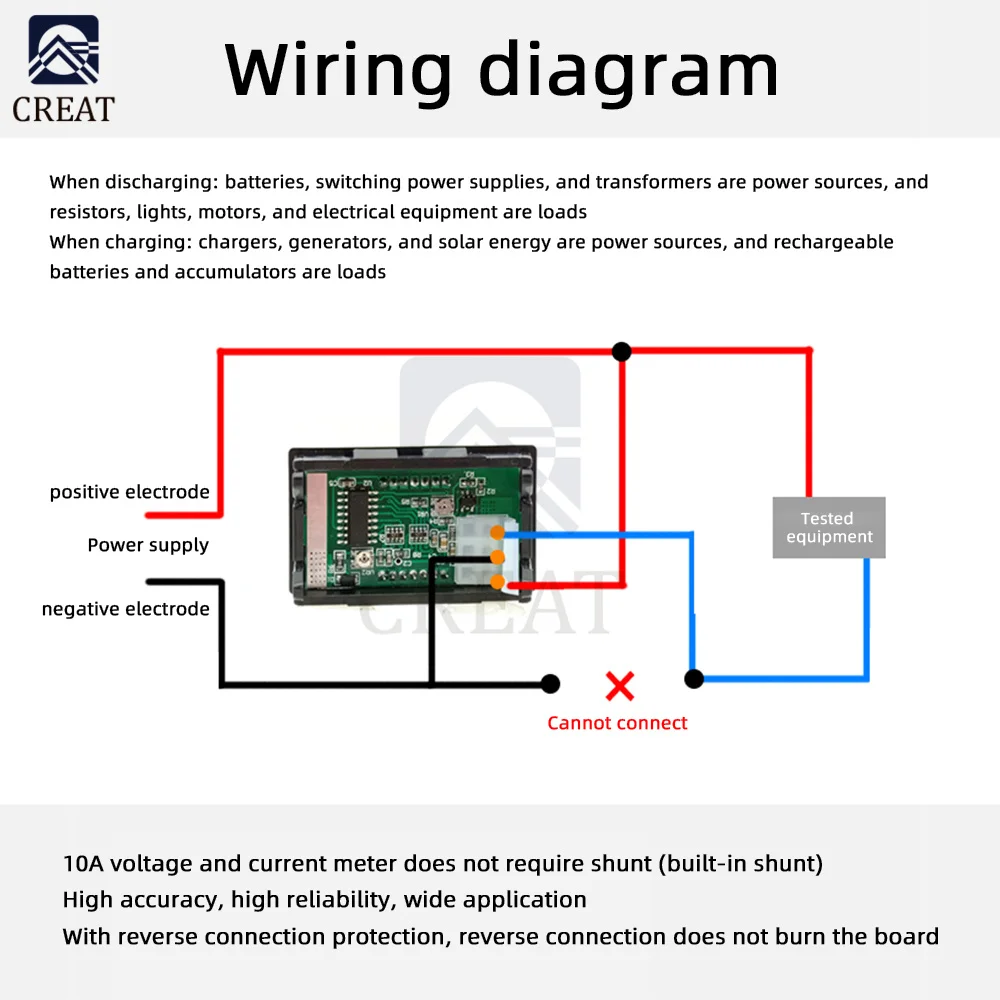 CREAT

Wiring diagram

When discharging: batteries, switching power supplies, and transformers are power sources, and resistors, lights, motors, and electrical equipment are loads
When charging: chargers, generators, and solar energy are power sources, and rechargeable batteries and accumulators are loads

positive electrode
Power supply
negative electrode

Tested equipment

CREAT

Cannot connect

10A voltage and current meter does not require shunt (built-in shunt)
High accuracy, high reliability, wide application
With reverse connection protection, reverse connection does not burn the board