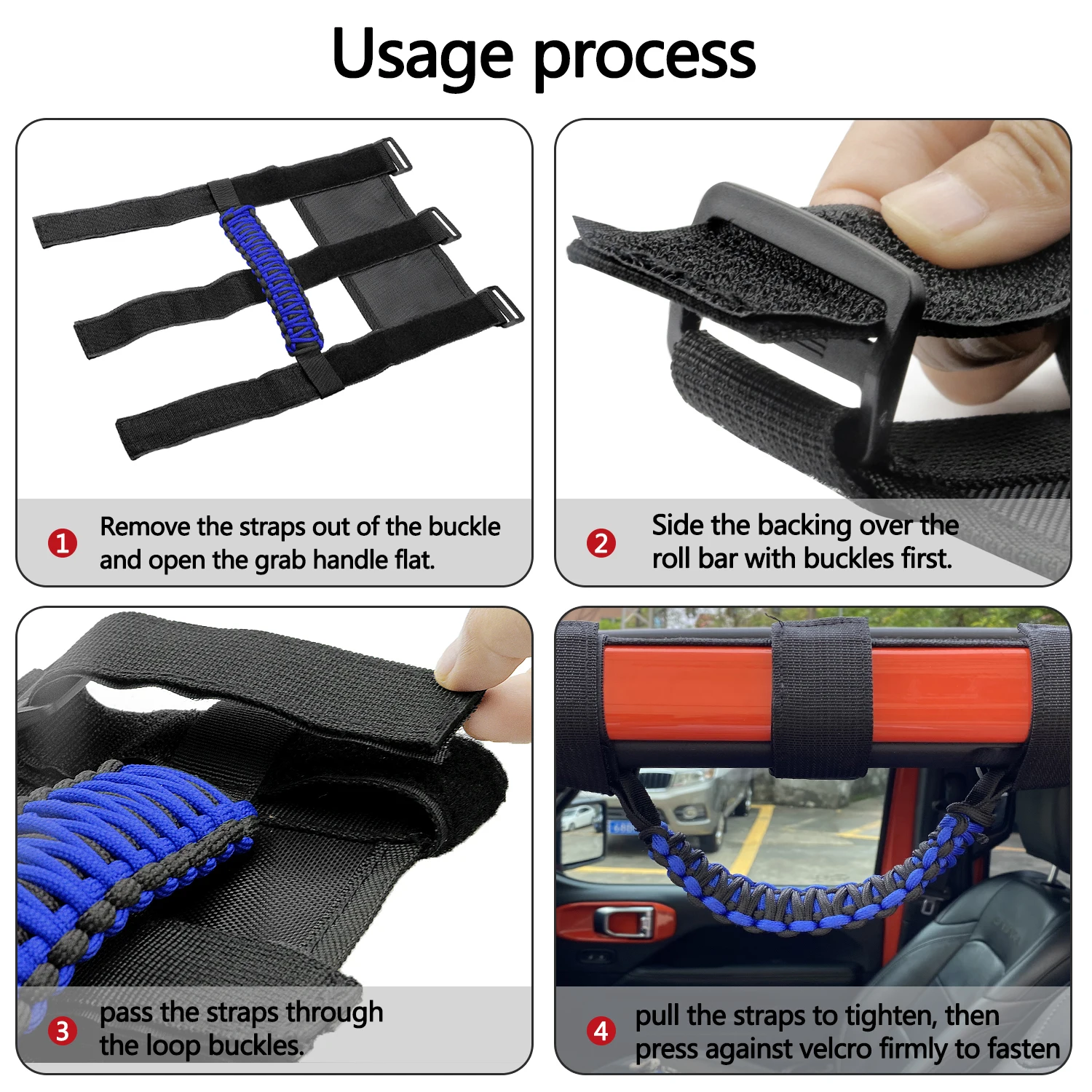 Usage process

1 Remove the straps out of the buckle and open the grab handle flat.

2 Side the backing over the roll bar with buckles first.

3 pass the straps through the loop buckles.

4 pull the straps to tighten, then press against velcro firmly to fasten