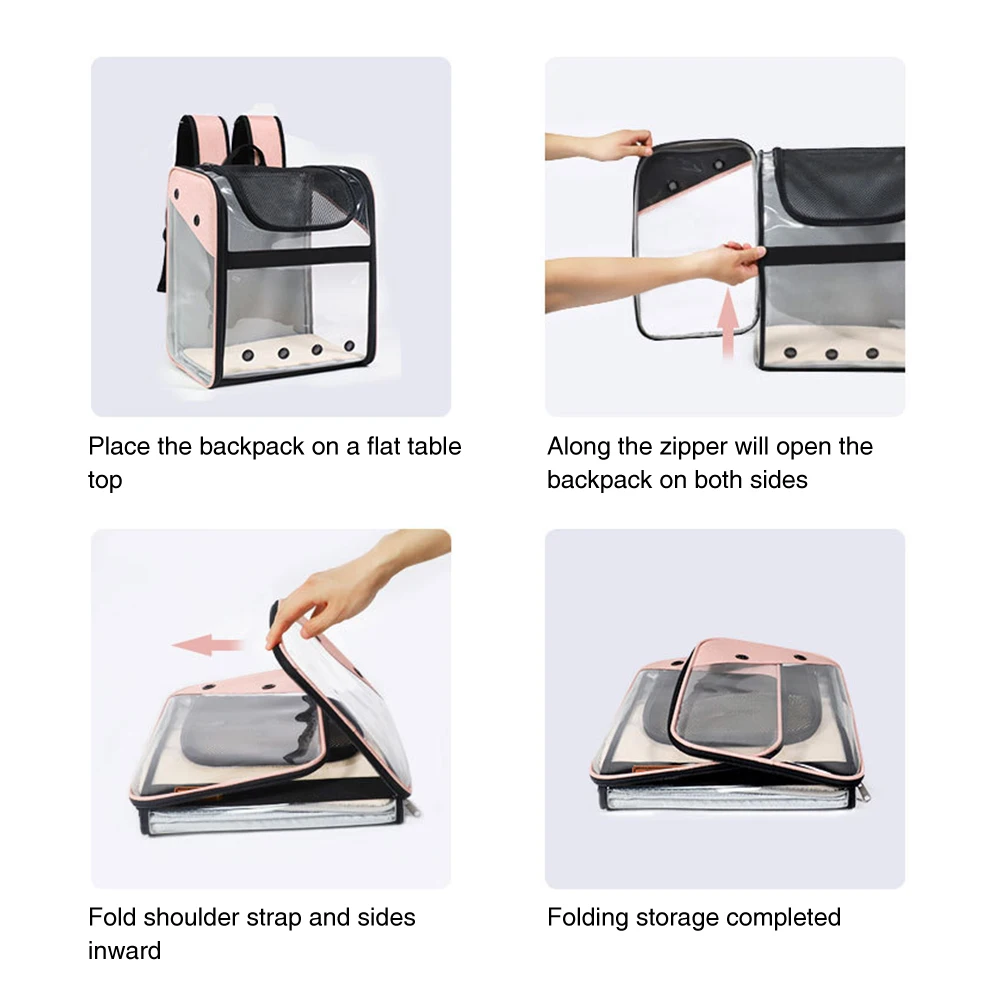 Place the backpack on a flat table top

Along the zipper will open the backpack on both sides

Fold shoulder strap and sides inward

Folding storage completed