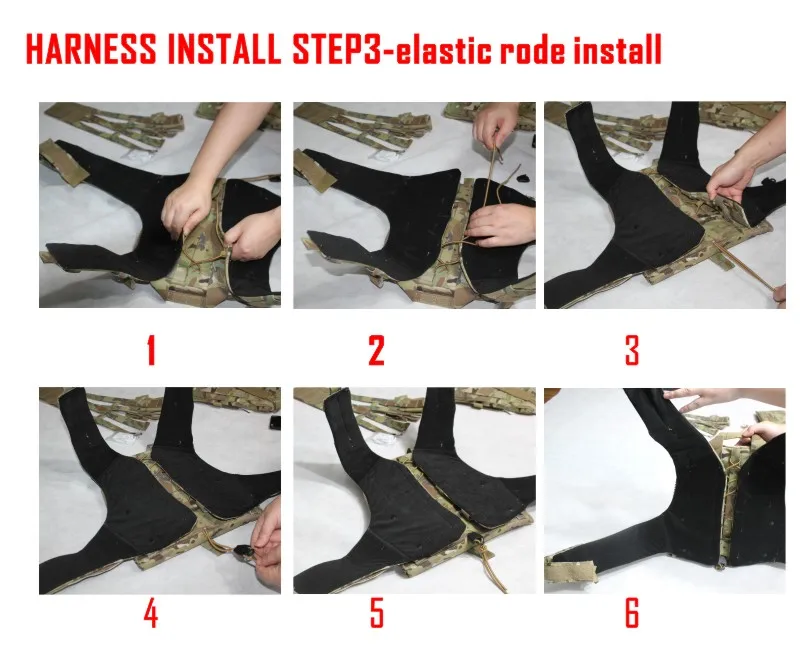 HARNESS INSTALL STEP3-elastic rode install

1

2

3

4

5

6