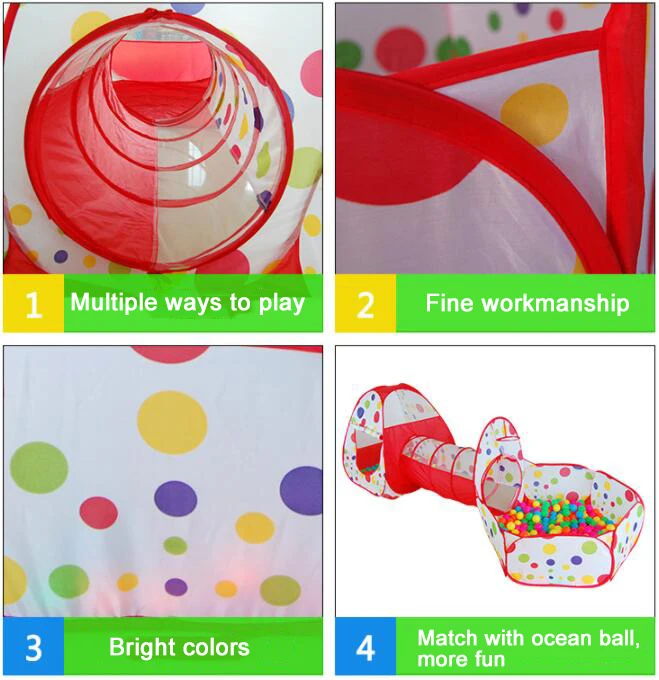 1 Multiple ways to play

2 Fine workmanship

3 Bright colors

4 Match with ocean ball, more fun