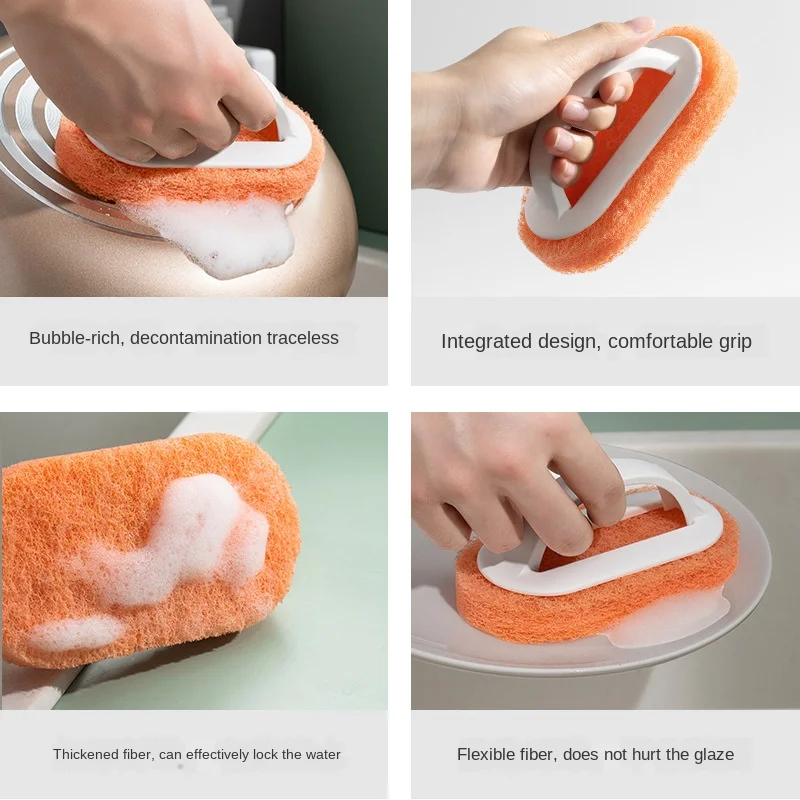 Bubble-rich, decontamination traceless

Integrated design, comfortable grip

Thickened fiber, can effectively lock the water

Flexible fiber, does not hurt the glaze