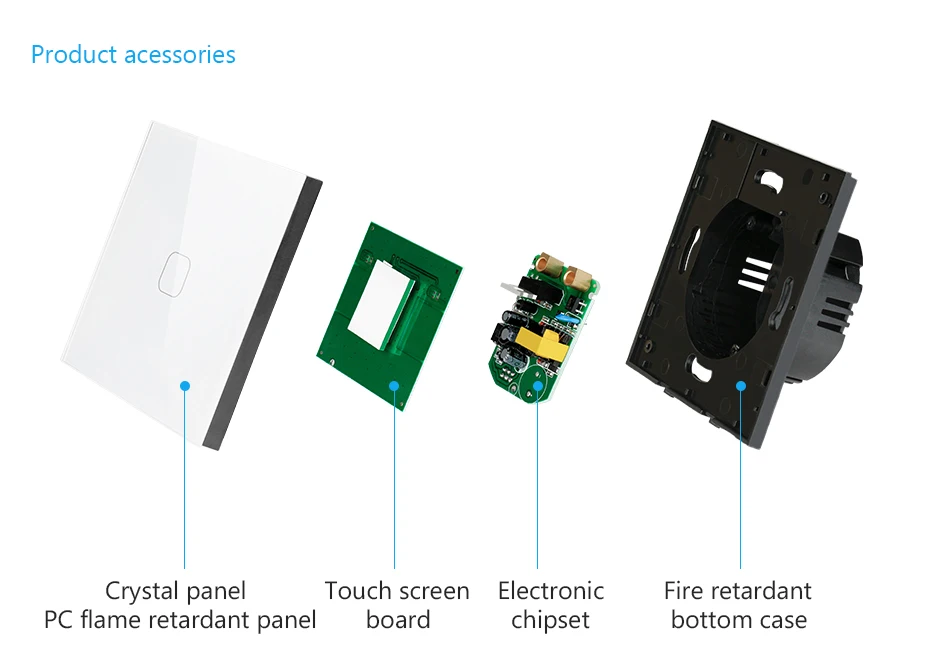 Product acessories

Crystal panel
PC flame retardant panel

Touch screen
board

Electronic
chipset

Fire retardant
bottom case