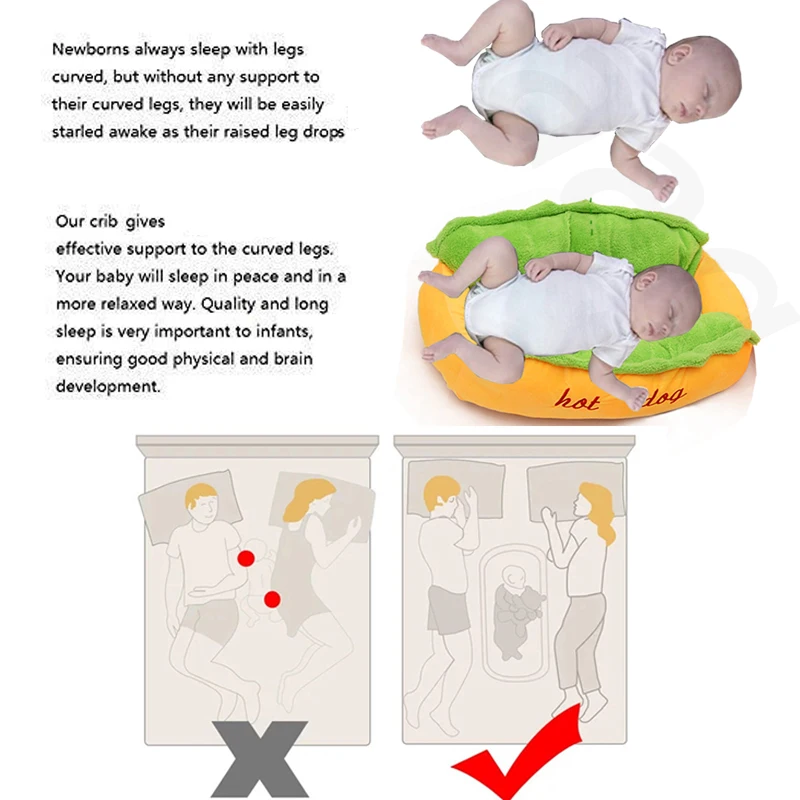 Newborns always sleep with legs curved, but without any support to their curved legs, they will be easily starled awake as their raised leg drops

Our crib gives
effective support to the curved legs. Your baby will sleep in peace and in a more relaxed way. Quality and long sleep is very important to infants, ensuring good physical and brain development.

hot dog