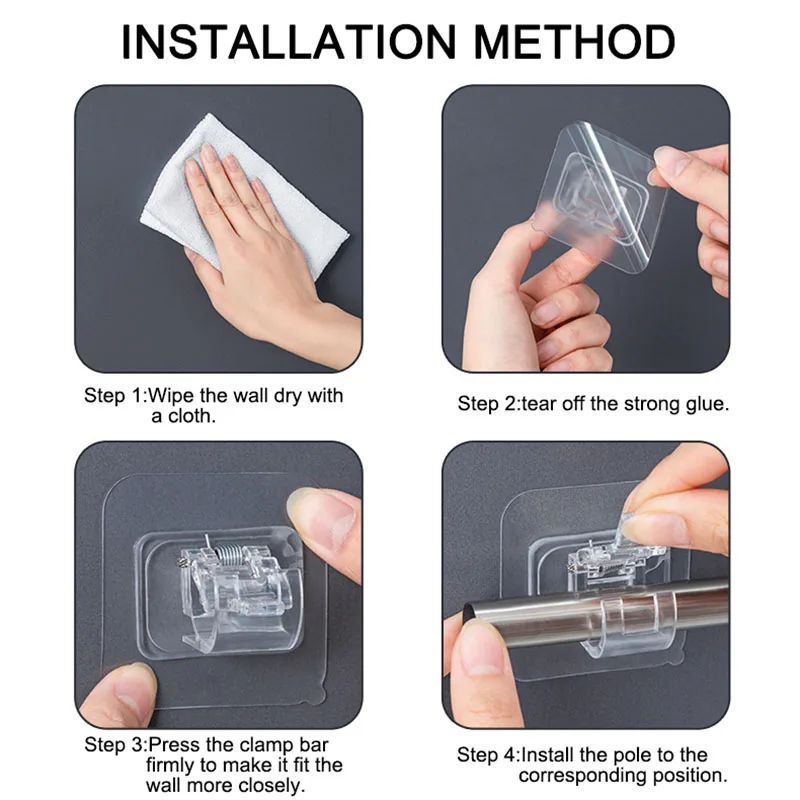 INSTALLATION METHOD

Step 1:Wipe the wall dry with a cloth.

Step 2:tear off the strong glue.

Step 3:Press the clamp bar firmly to make it fit the wall more closely.

Step 4:Install the pole to the corresponding position.