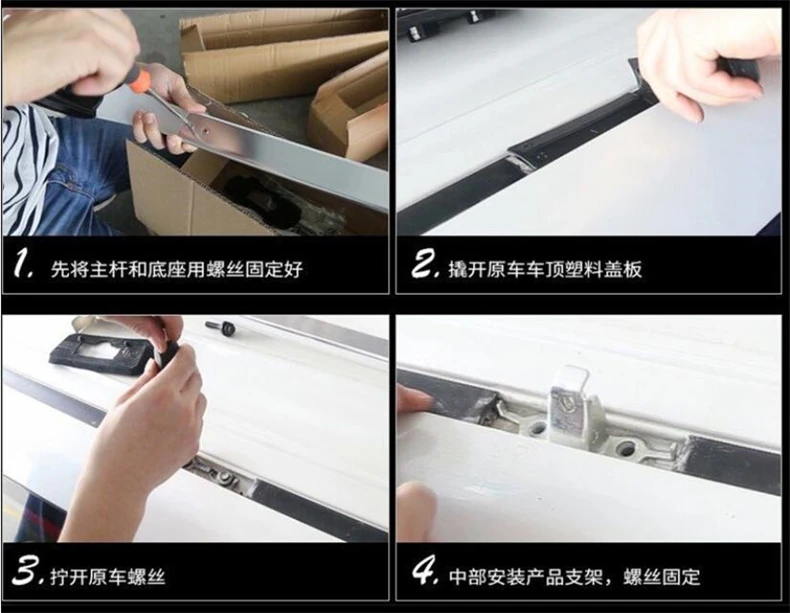 1. 先将主杆和底座用螺丝固定好

2. 撬开原车车顶塑料盖板

3. 拧开原车螺丝

4. 中部安装产品支架，螺丝固定