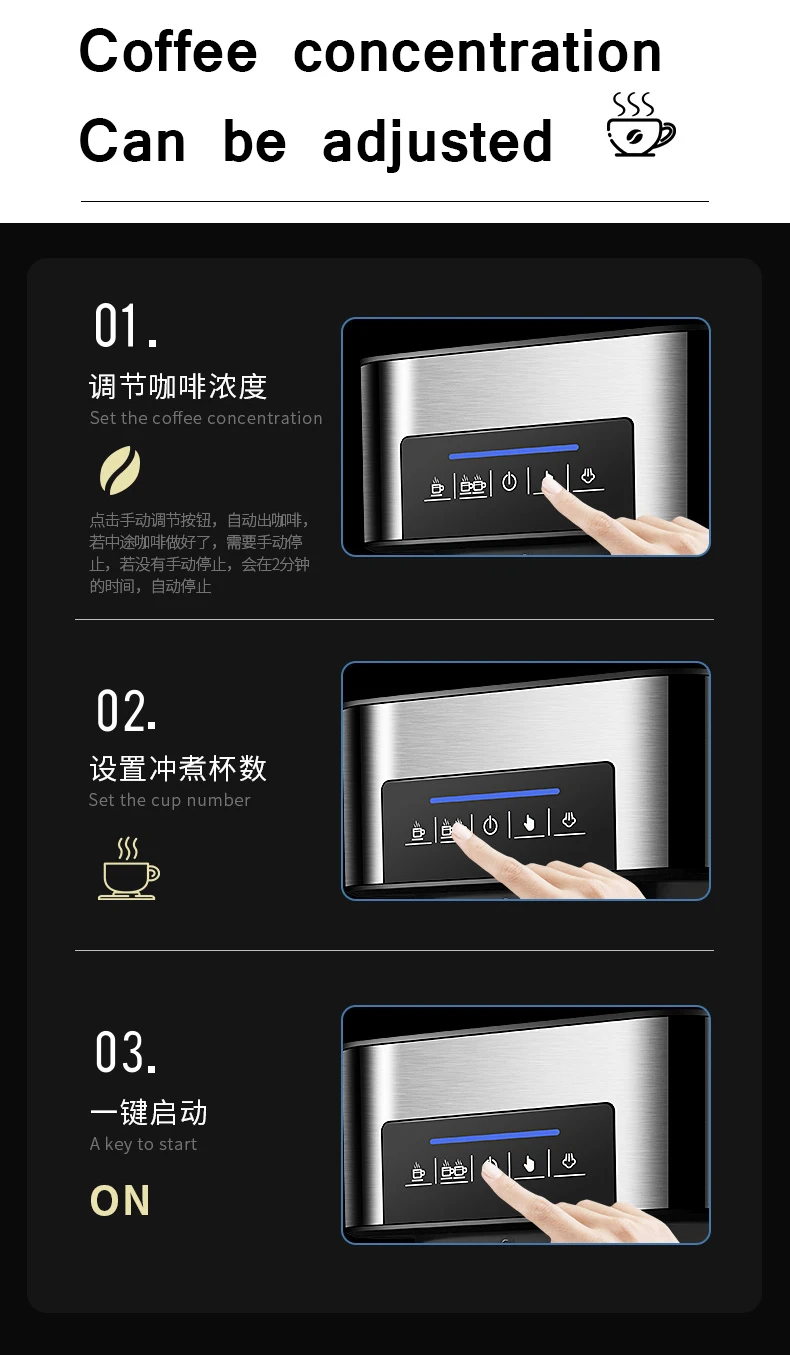 Coffee concentration
Can be adjusted

01.
调节咖啡浓度
Set the coffee concentration

点击手动调节按钮，自动出咖啡，若中途咖啡做好了，需要手动停止，若没有手动停止，会在2分钟的时间，自动停止

02.
设置冲煮杯数
Set the cup number

03.
一键启动
A key to start
ON