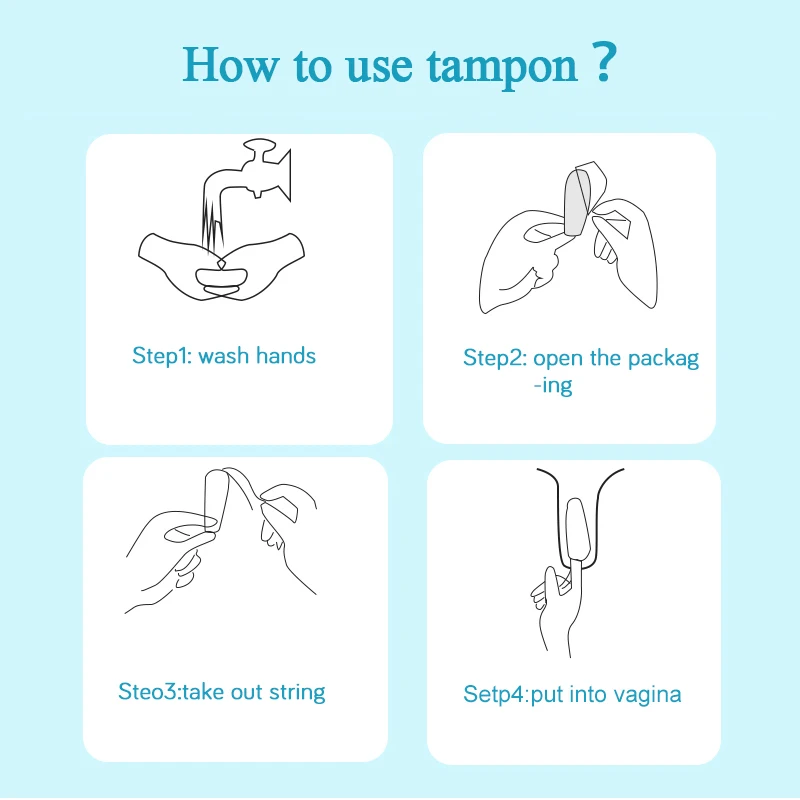 How to use tampon ?

Step1: wash hands

Step2: open the packag -ing

Steo3:take out string

Setp4:put into vagina