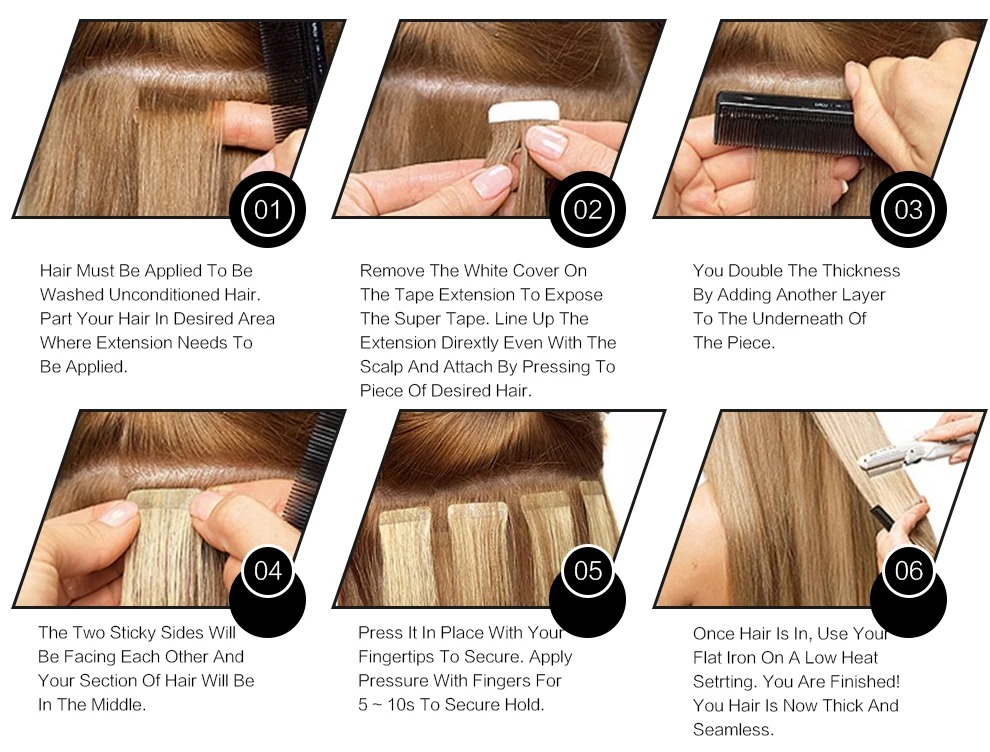 01

Hair Must Be Applied To Be Washed Unconditioned Hair. Part Your Hair In Desired Area Where Extension Needs To Be Applied.

02

Remove The White Cover On The Tape Extension To Expose The Super Tape. Line Up The Extension Dirextly Even With The Scalp And Attach By Pressing To Piece Of Desired Hair.

03

You Double The Thickness By Adding Another Layer To The Underneath Of The Piece.

04

The Two Sticky Sides Will Be Facing Each Other And Your Section Of Hair Will Be In The Middle.

05

Press It In Place With Your Fingertips To Secure. Apply Pressure With Fingers For 5 ~ 10s To Secure Hold.

06

Once Hair Is In, Use Your Flat Iron On A Low Heat Setrting. You Are Finished! You Hair Is Now Thick And Seamless.