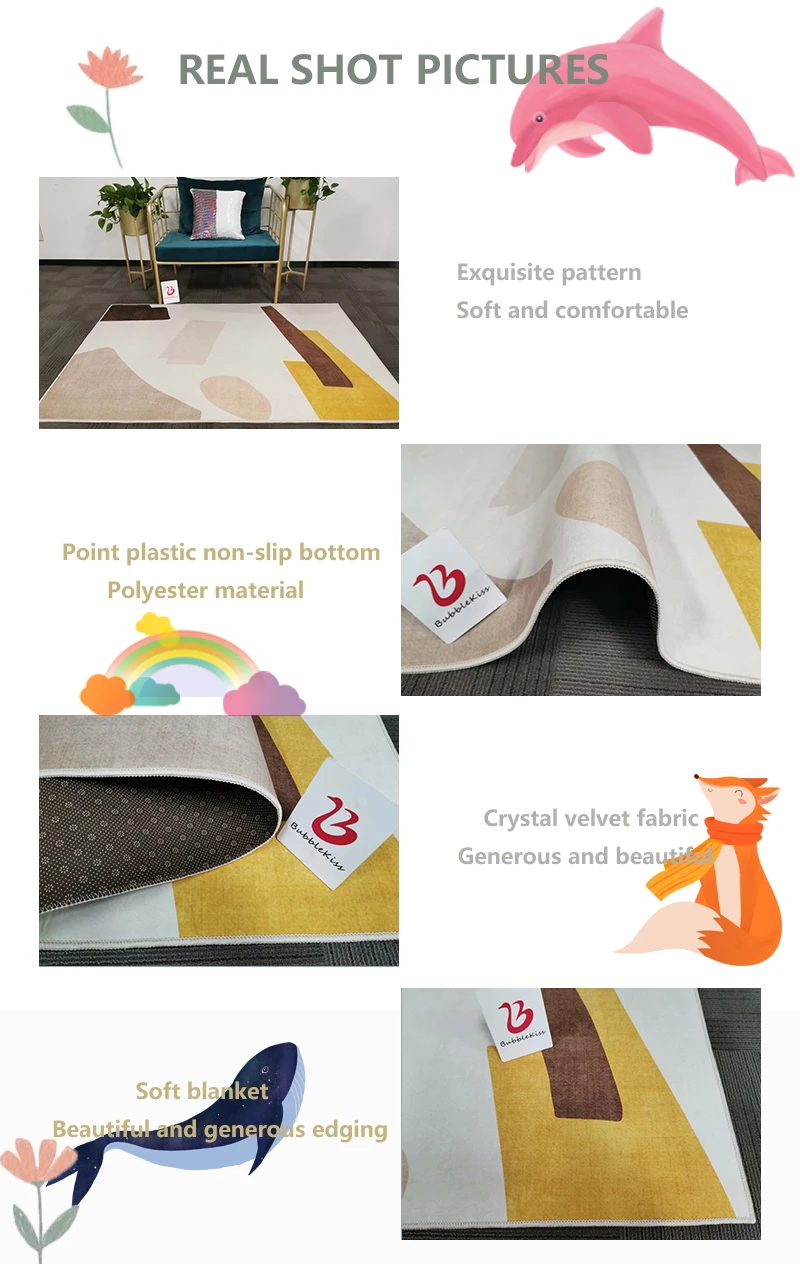 REAL SHOT PICTURES

Exquisite pattern
Soft and comfortable

Point plastic non-slip bottom
Polyester material

BubbleKiss

BubbleKiss

Crystal velvet fabric
Generous and beautiful

BubbleKiss

Soft blanket
Beautiful and generous edging