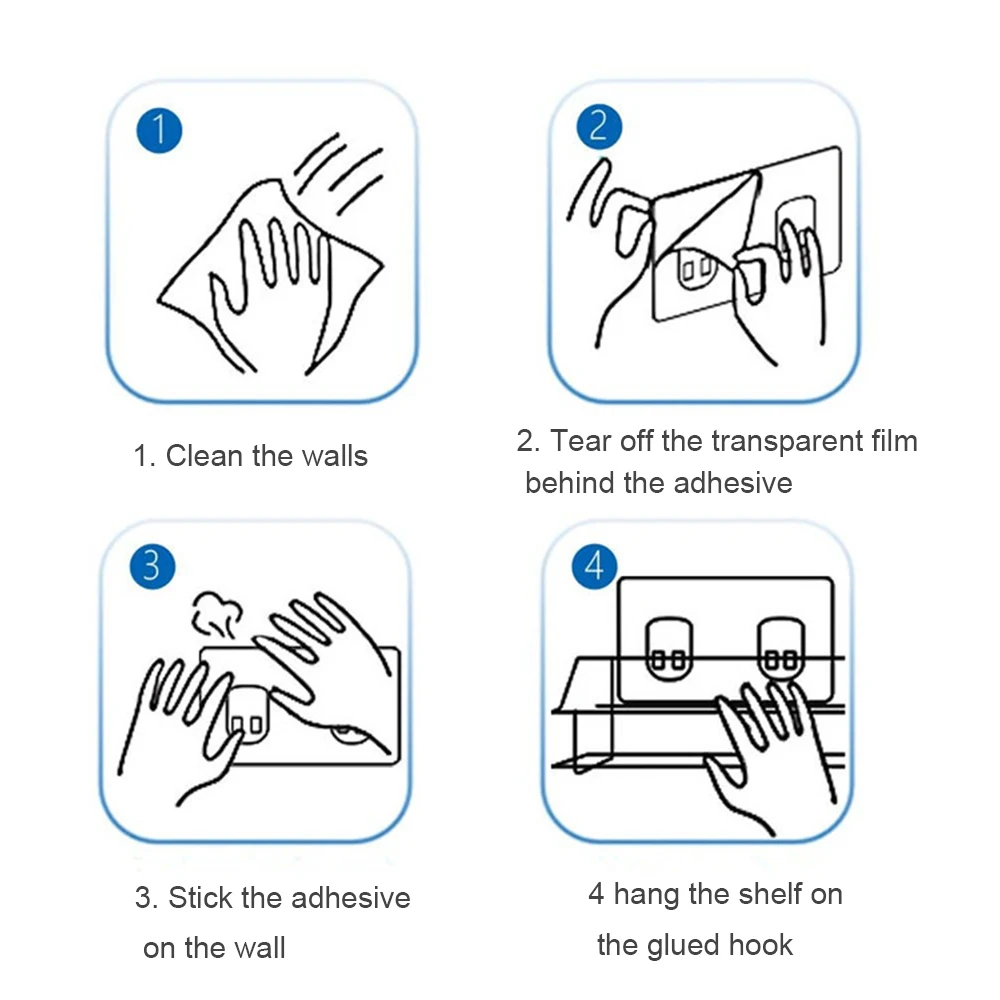 1

1. Clean the walls

2

2. Tear off the transparent film behind the adhesive

3

3. Stick the adhesive on the wall

4

4 hang the shelf on the glued hook