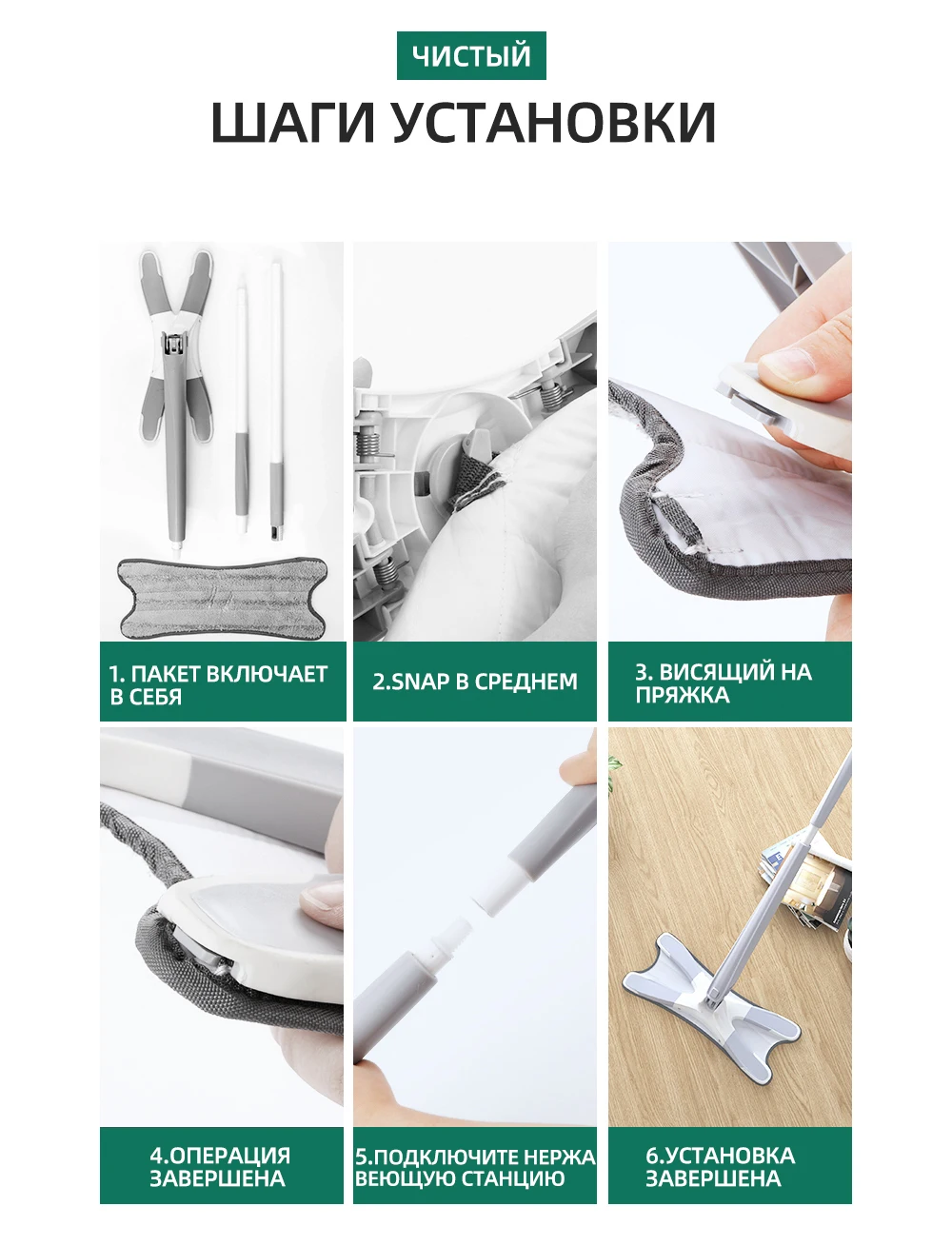 ЧИСТЫЙ

ШАГИ УСТАНОВКИ

1. ПАКЕТ ВКЛЮЧАЕТ В СЕБЯ

2.SNAP В СРЕДНЕМ

3. ВИСЯЩИЙ НА ПРЯЖКА

4.ОПЕРАЦИЯ ЗАВЕРШЕНА

5.ПОДКЛЮЧИТЕ НЕРЖАВЕЮЩУЮ СТАНЦИЮ

6.УСТАНОВКА ЗАВЕРШЕНА