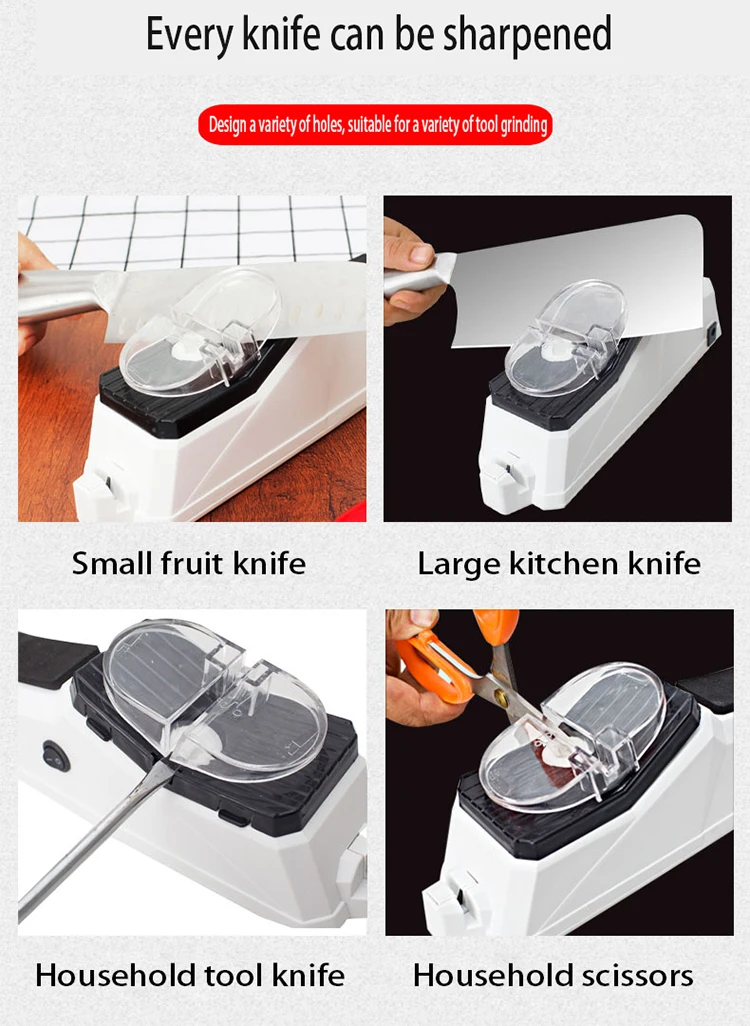 Every knife can be sharpened

Design a variety of holes, suitable for a variety of tool grinding

Small fruit knife

Large kitchen knife

Household tool knife

Household scissors