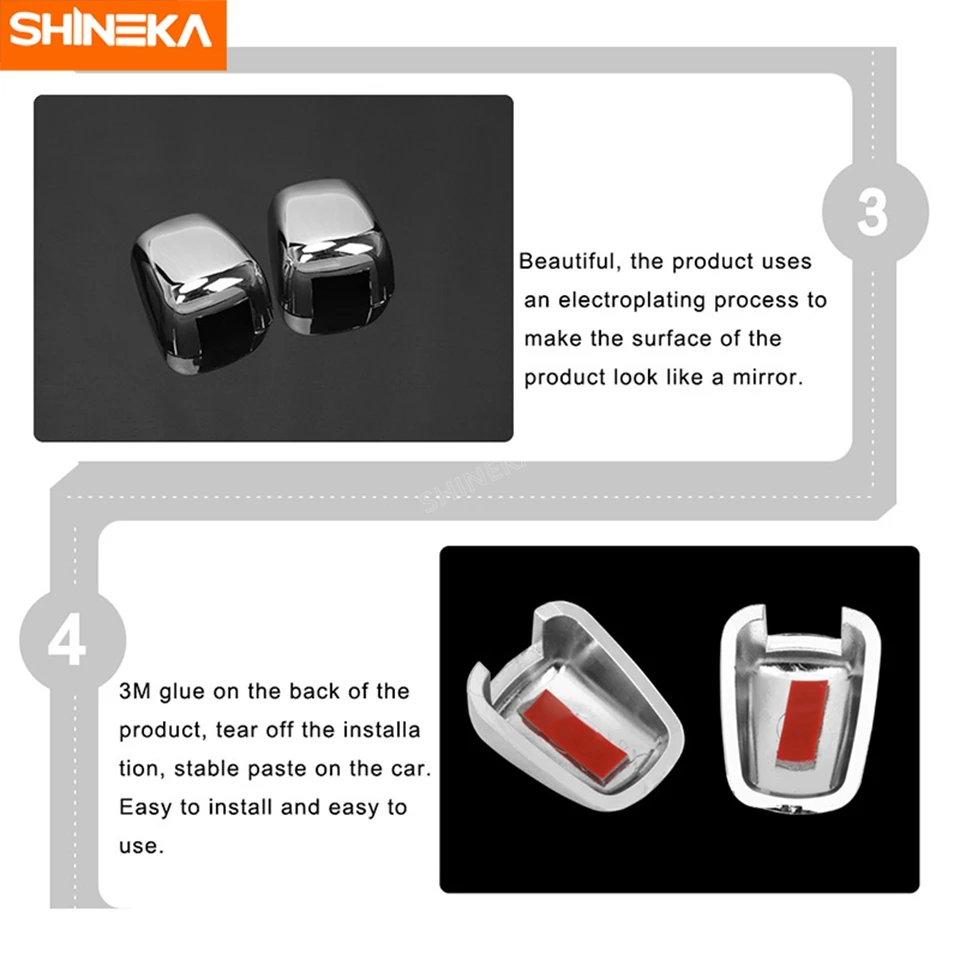 SHINEKA

3

Beautiful, the product uses an electroplating process to make the surface of the product look like a mirror.

SHINEKA

4

3M glue on the back of the product, tear off the installa tion, stable paste on the car. Easy to install and easy to use.