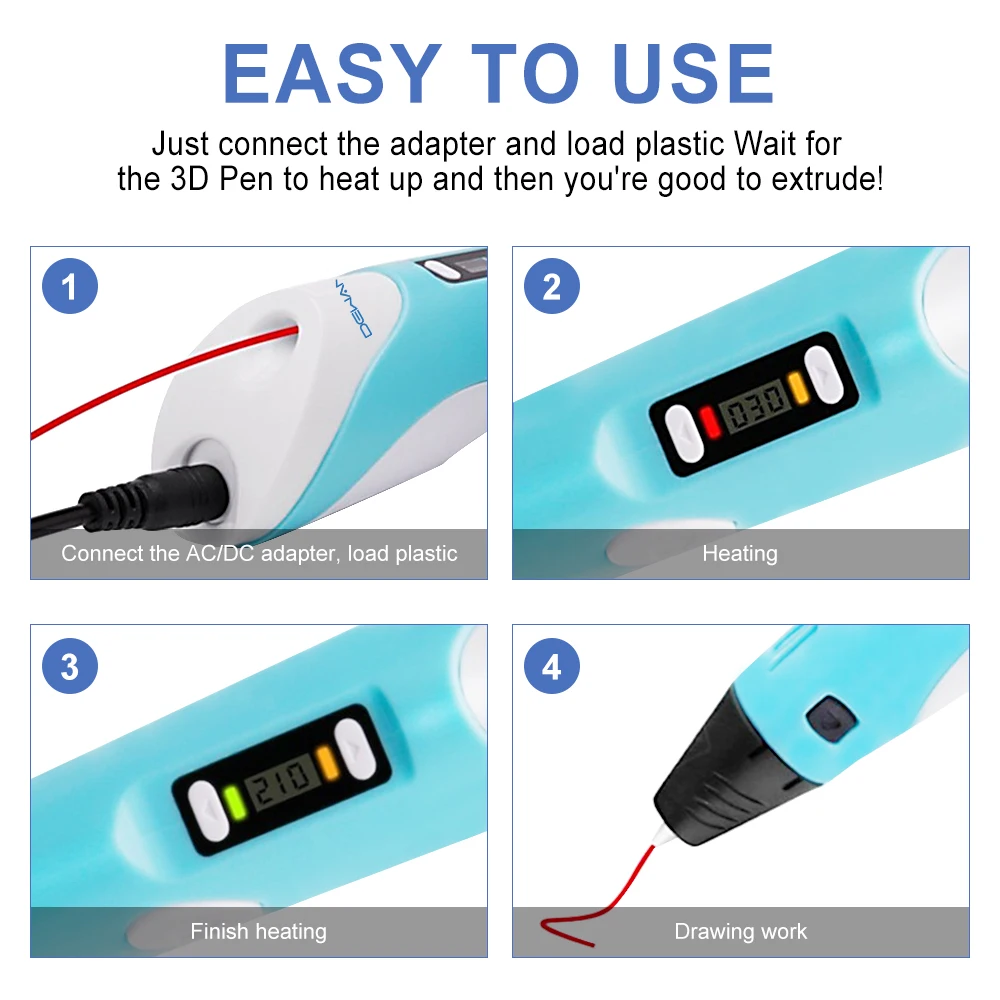 EASY TO USE

Just connect the adapter and load plastic Wait for the 3D Pen to heat up and then you're good to extrude!

1

DEWANG

Connect the AC/DC adapter, load plastic

2

030

Heating

3

210

Finish heating

4

Drawing work