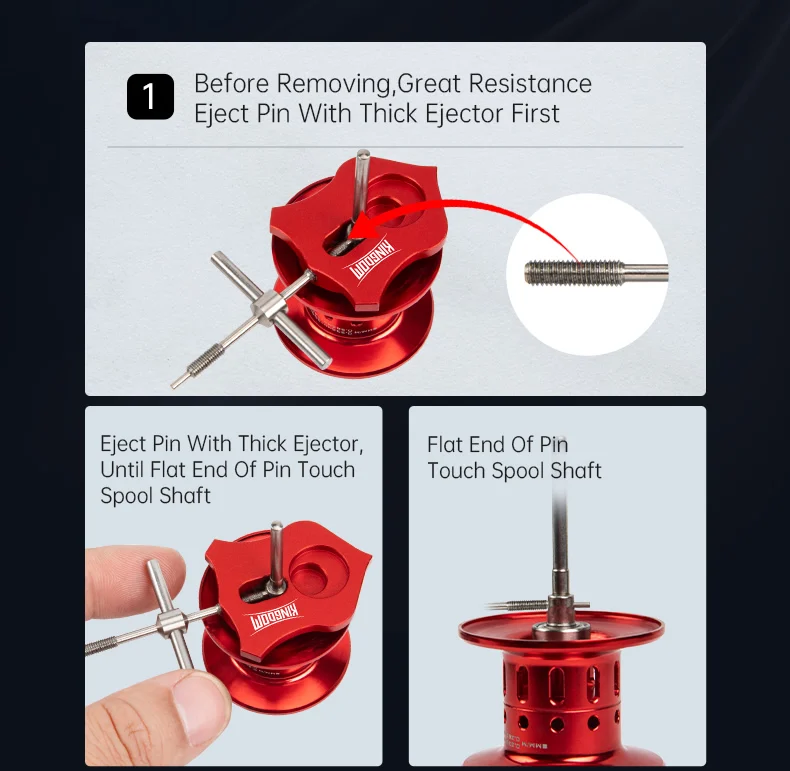 1 Before Removing,Great Resistance Eject Pin With Thick Ejector First

KINGDOM

Eject Pin With Thick Ejector, Until Flat End Of Pin Touch Spool Shaft

KINGDOM

Flat End Of Pin Touch Spool Shaft