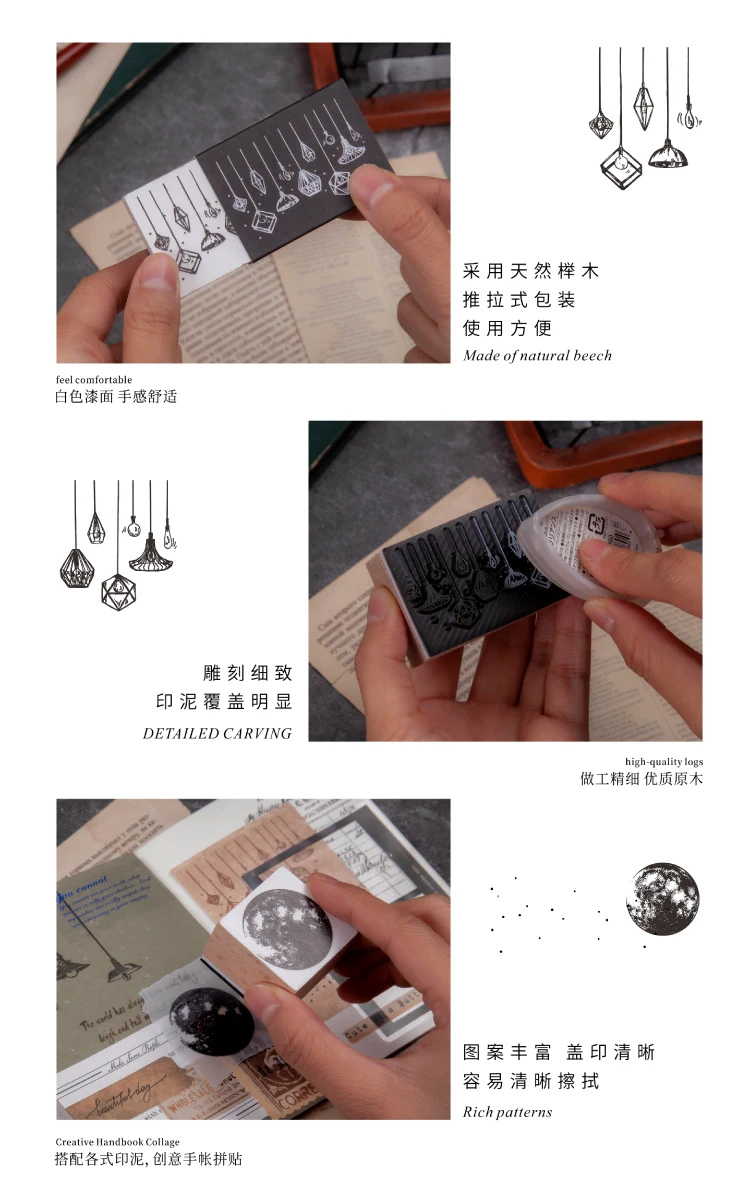 采用天然榉木
推拉式包装
使用方便
Made of natural beech

feel comfortable
白色漆面 手感舒适

雕刻细致
印泥覆盖明显
DETAILED CARVING

high-quality logs
做工精细 优质原木

图案丰富 盖印清晰
容易清晰擦拭
Rich patterns

Creative Handbook Collage
搭配各式印泥, 创意手帐拼贴