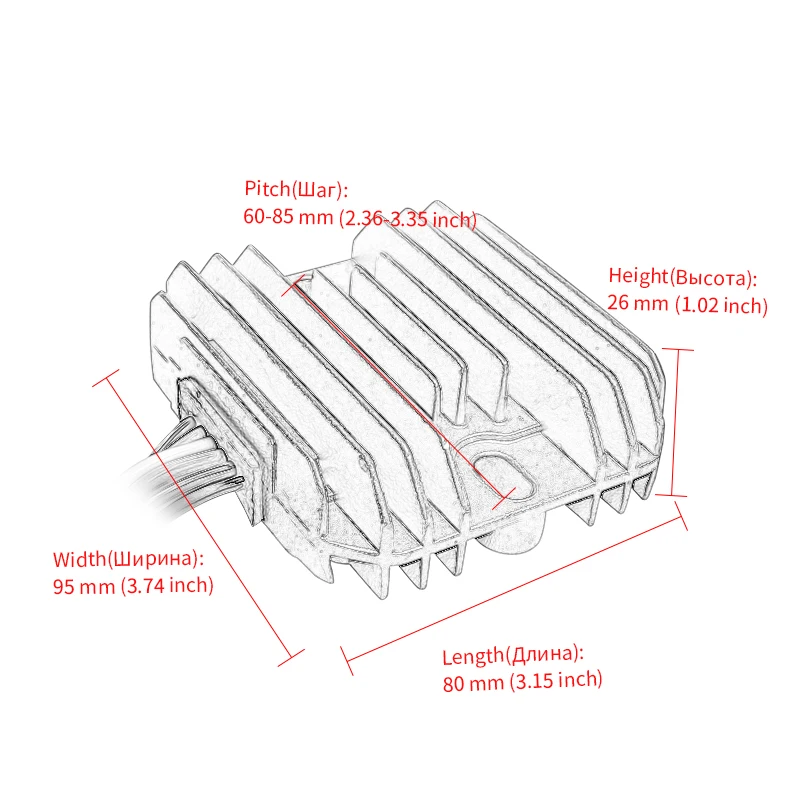 Pitch(Шаг):
60-85 mm (2.36-3.35 inch)

Height(Высота):
26 mm (1.02 inch)

Width(Ширина):
95 mm (3.74 inch)

Length(Длина):
80 mm (3.15 inch)