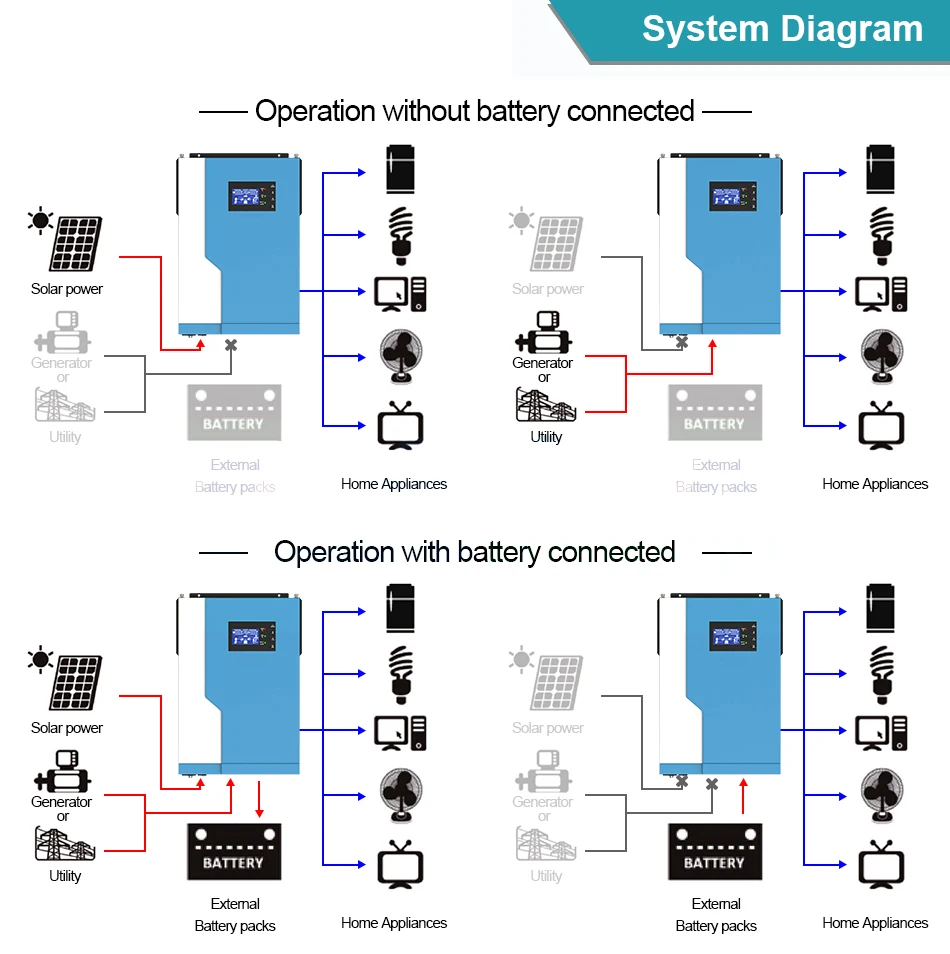 System Diagram

Operation without battery connected

Solar power
Generator
or
Utility
BATTERY
External
Battery packs
Home Appliances

Solar power
Generator
or
Utility
BATTERY
External
Battery packs
Home Appliances

Operation with battery connected

Solar power
Generator
or
Utility
BATTERY
External
Battery packs
Home Appliances

Solar power
Generator
or
Utility
BATTERY
External
Battery packs
Home Appliances