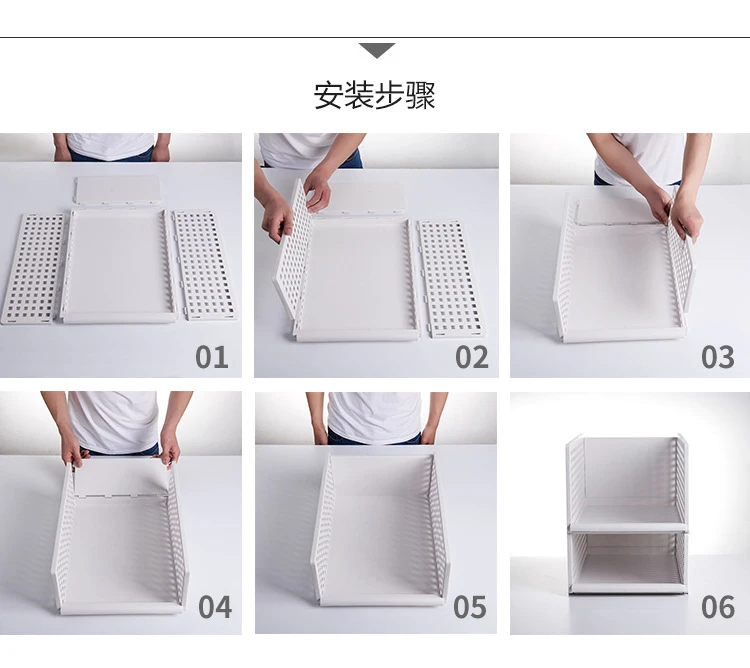 安装步骤

01

02

03

04

05

06