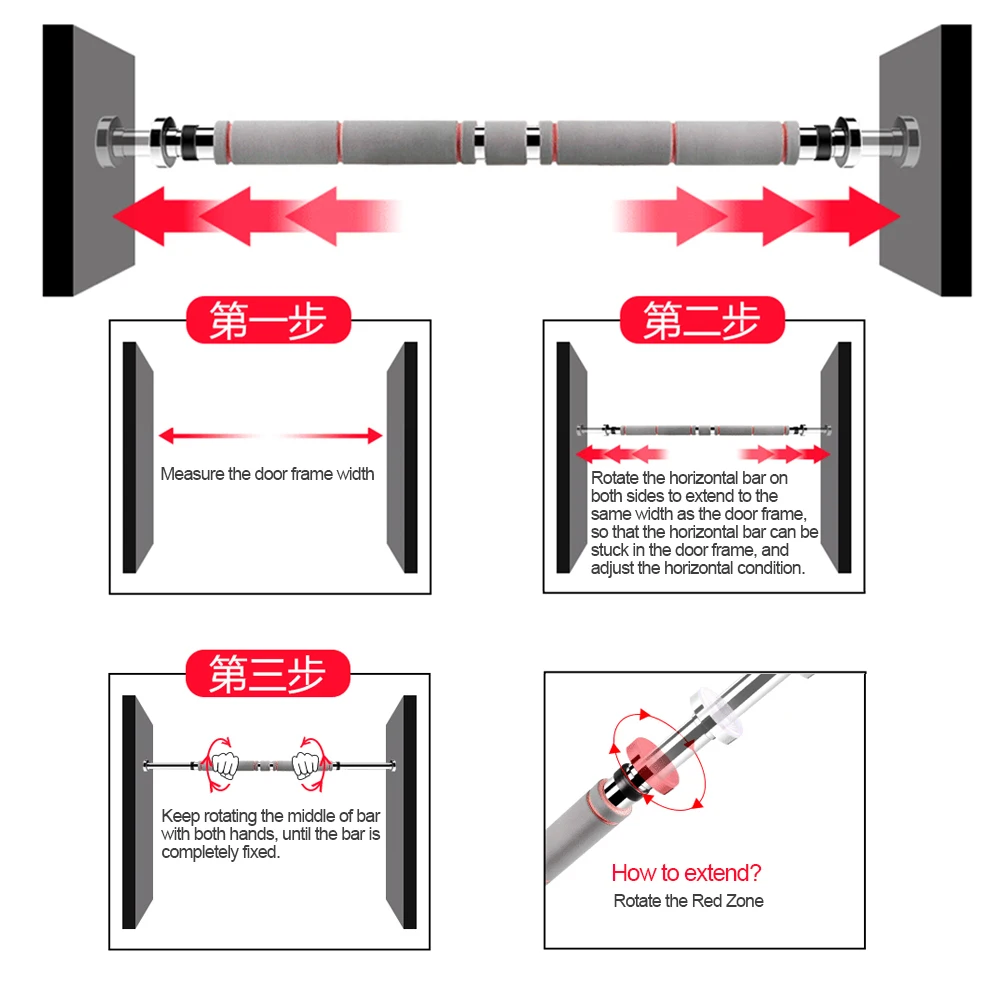 第一步

Measure the door frame width

第二步

Rotate the horizontal bar on both sides to extend to the same width as the door frame, so that the horizontal bar can be stuck in the door frame, and adjust the horizontal condition.

第三步

Keep rotating the middle of bar with both hands, until the bar is completely fixed.

How to extend?
Rotate the Red Zone