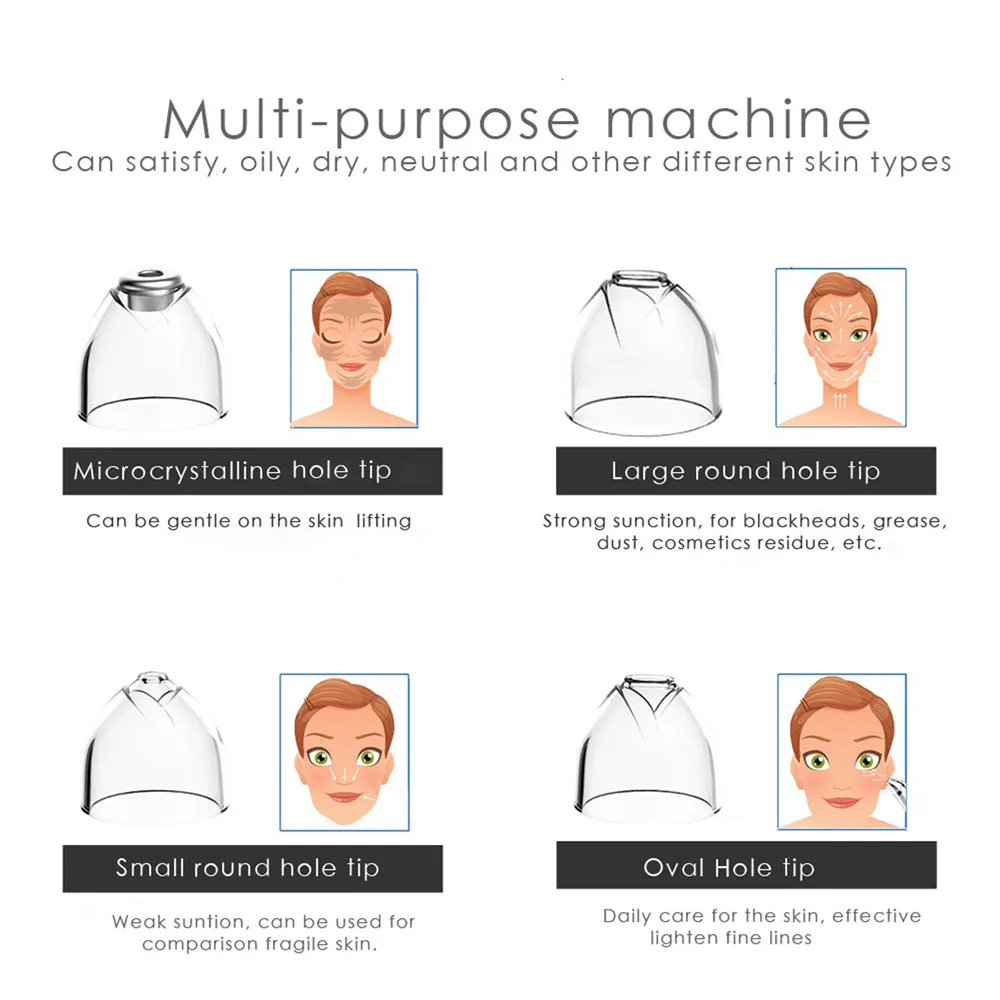 Multi-purpose machine
Can satisfy, oily, dry, neutral and other different skin types

Microcrystalline hole tip

Can be gentle on the skin lifting

Large round hole tip

Strong sunction, for blackheads, grease, dust, cosmetics residue, etc.

Small round hole tip

Weak suntion, can be used for comparison fragile skin.

Oval Hole tip

Daily care for the skin, effective lighten fine lines